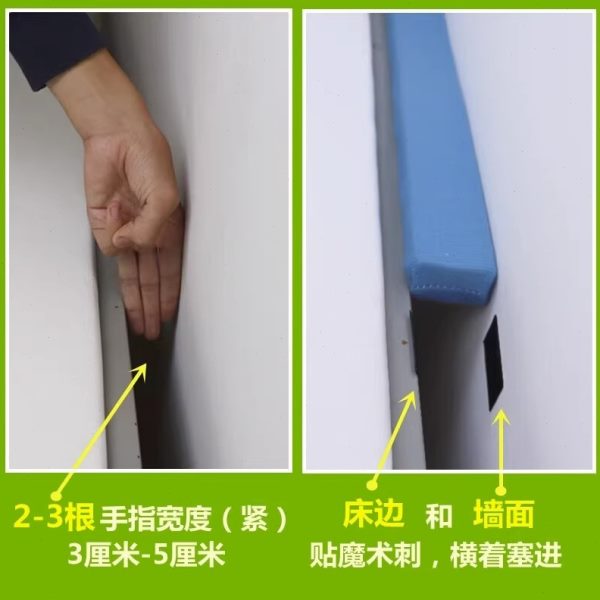 2-3根 手指宽度（紧）
3厘米-5厘米

床边 和 墙面
贴魔术刺，横着塞进