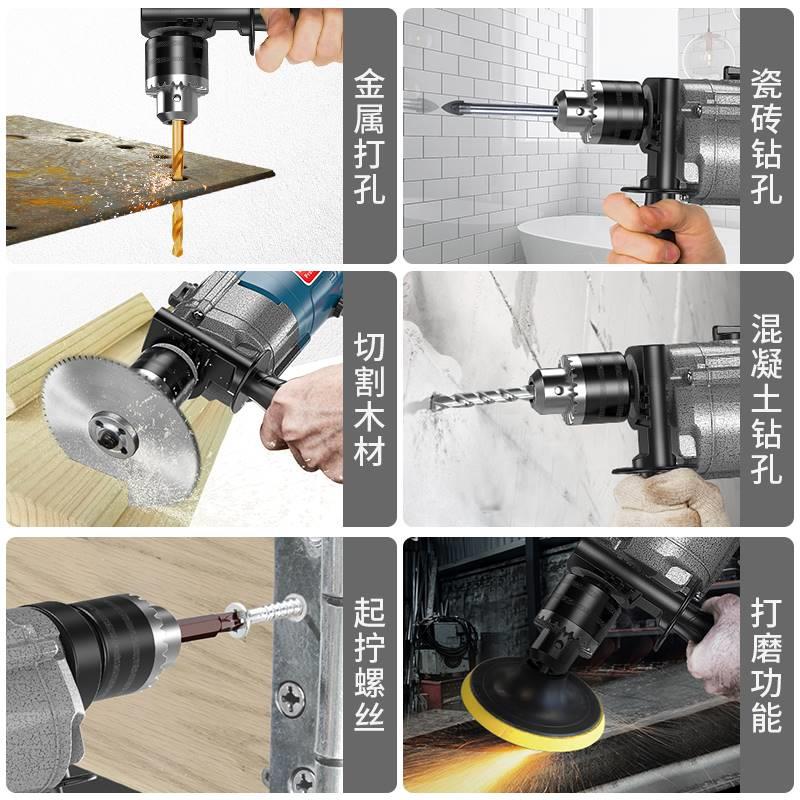 金属打孔

瓷砖钻孔

切割木材

混凝土钻孔

起拧螺丝

打磨功能