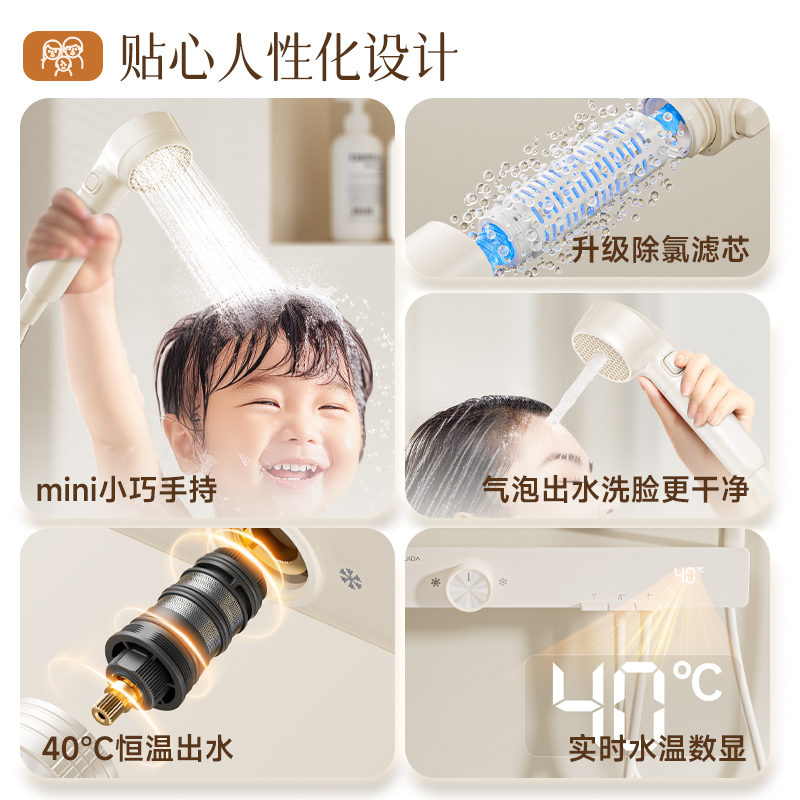 贴心人性化设计

mini小巧手持

升级除氯滤芯

气泡出水洗脸更干净

40°C恒温出水

40℃

40℃

实时水温数显