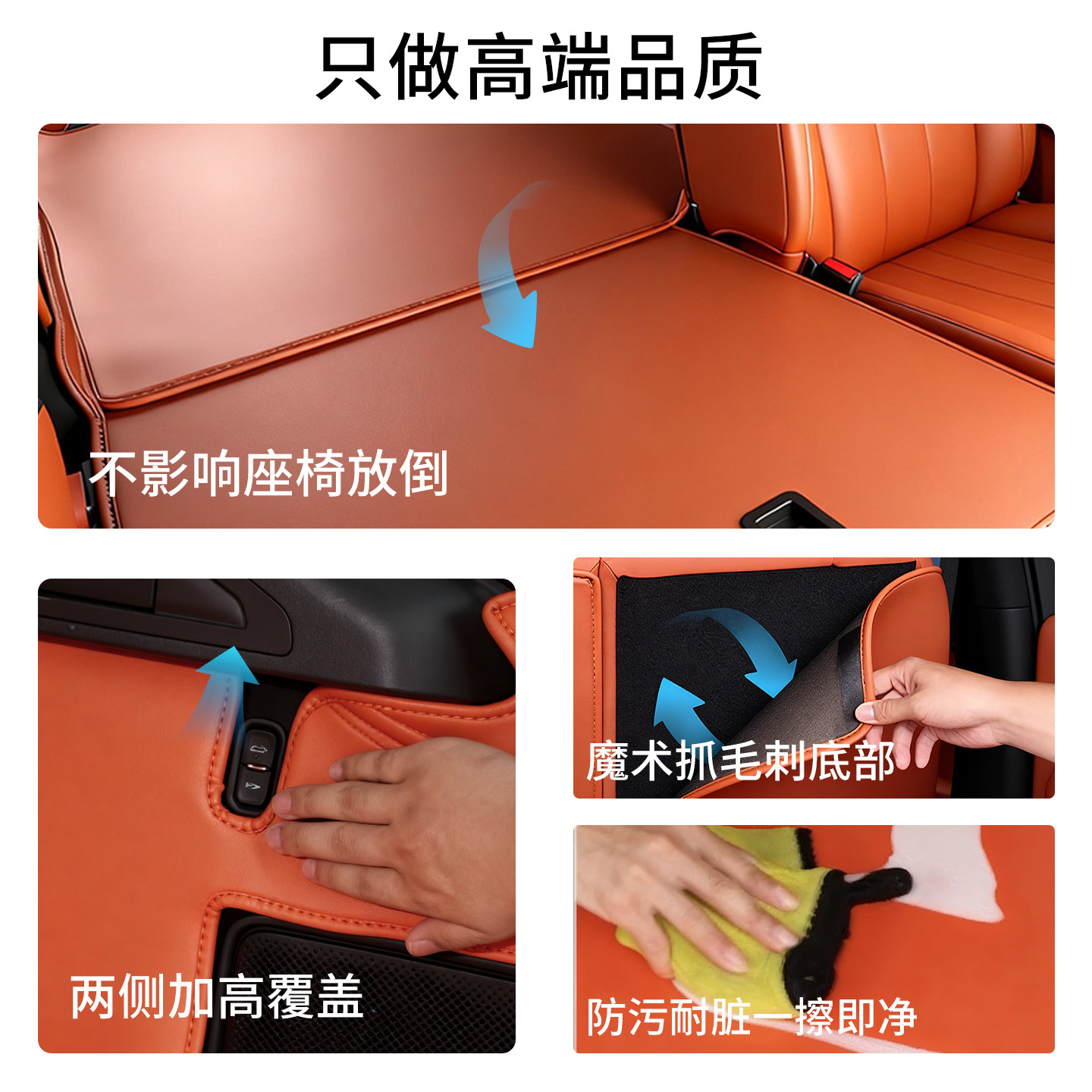 只做高端品质

不影响座椅放倒

两侧加高覆盖

魔术抓毛刺底部

防污耐脏一擦即净