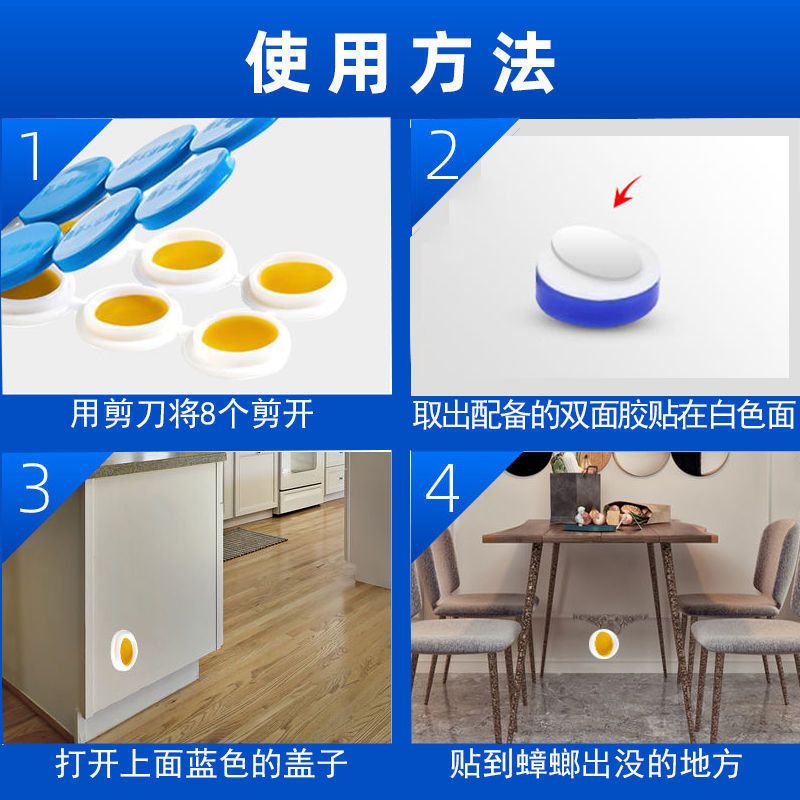 使用方法

1
用剪刀将8个剪开

2
取出配备的双面胶贴在白色面

3
打开上面蓝色的盖子

4
贴到蟑螂出没的地方