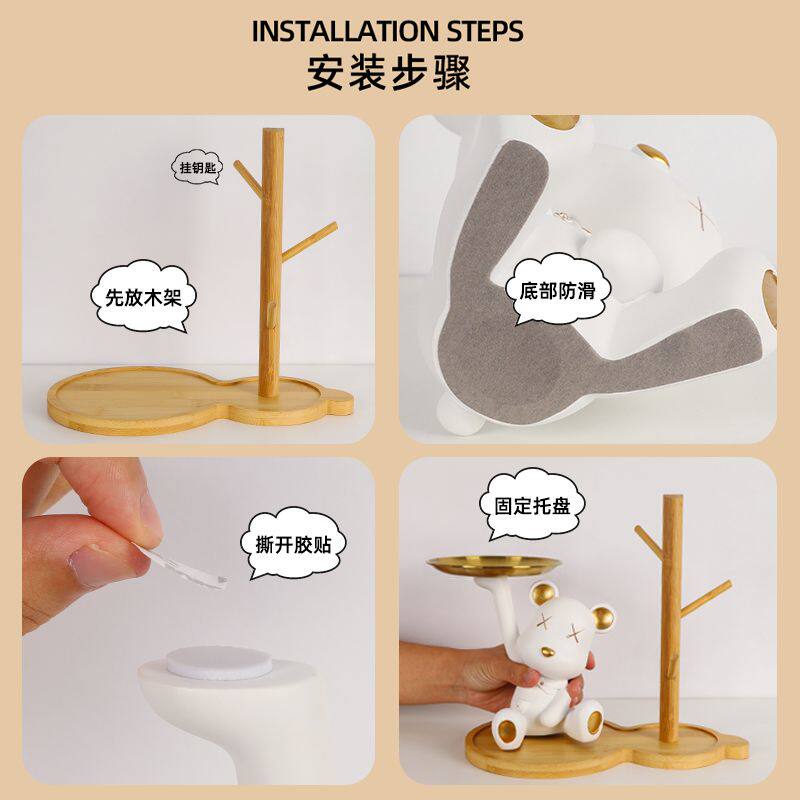 INSTALLATION STEPS
安装步骤

挂钥匙

先放木架

底部防滑

撕开胶贴

固定托盘