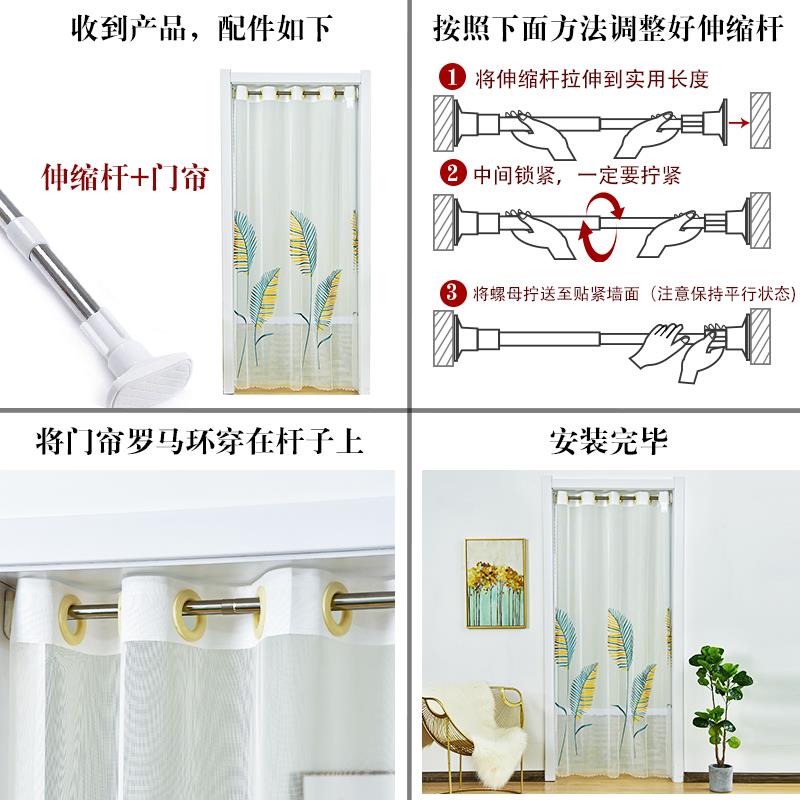 收到产品，配件如下

伸缩杆+门帘

按照下面方法调整好伸缩杆

1 将伸缩杆拉伸到实用长度

2 中间锁紧，一定要拧紧

3 将螺母拧送至贴紧墙面（注意保持平行状态）

将门帘罗马环穿在杆子上

安装完毕