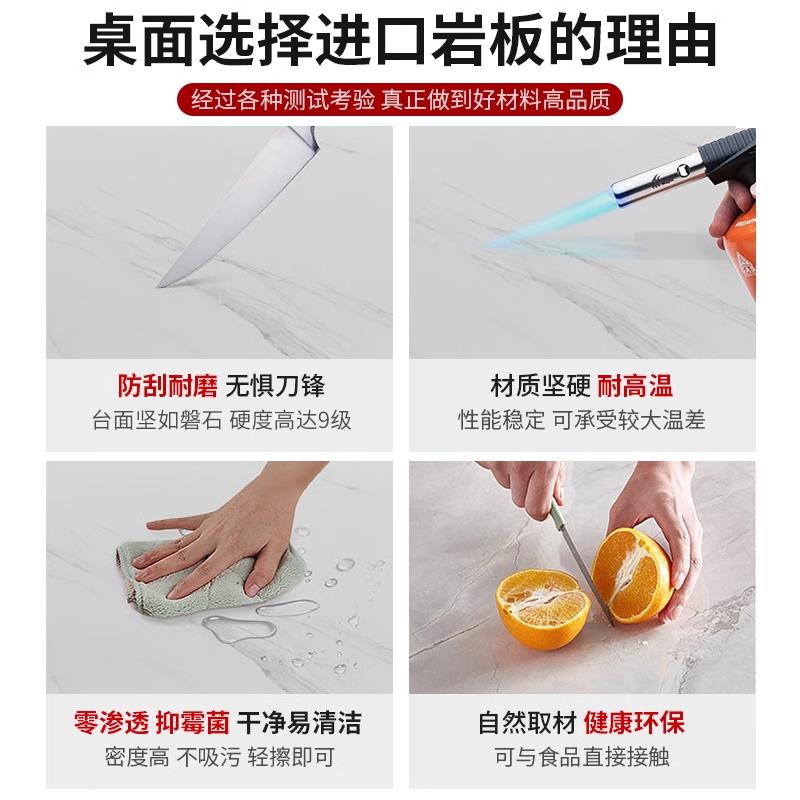 桌面选择进口岩板的理由

经过各种测试考验 真正做到好材料高品质

防刮耐磨 无惧刀锋
台面坚如磐石 硬度高达9级

材质坚硬 耐高温
性能稳定 可承受较大温差

零渗透 抑霉菌 干净易清洁
密度高 不吸污 轻擦即可

自然取材 健康环保
可与食品直接接触