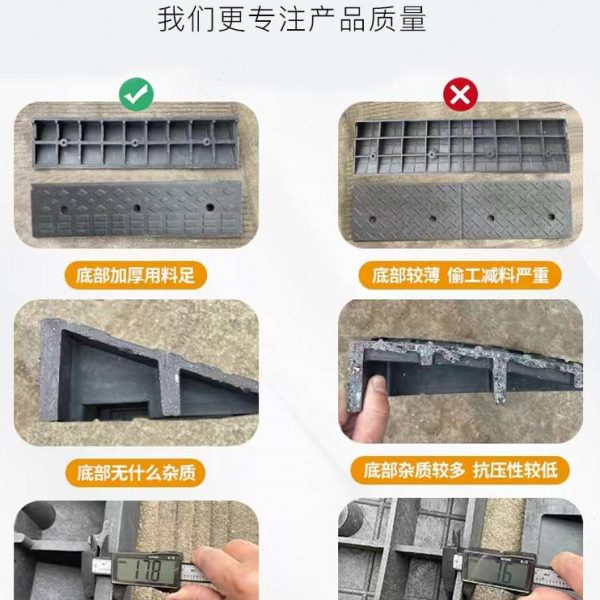 我们更专注产品质量

底部加厚用料足

底部较薄 偷工减料严重

底部无什么杂质

底部杂质较多 抗压性较低

17.8

16