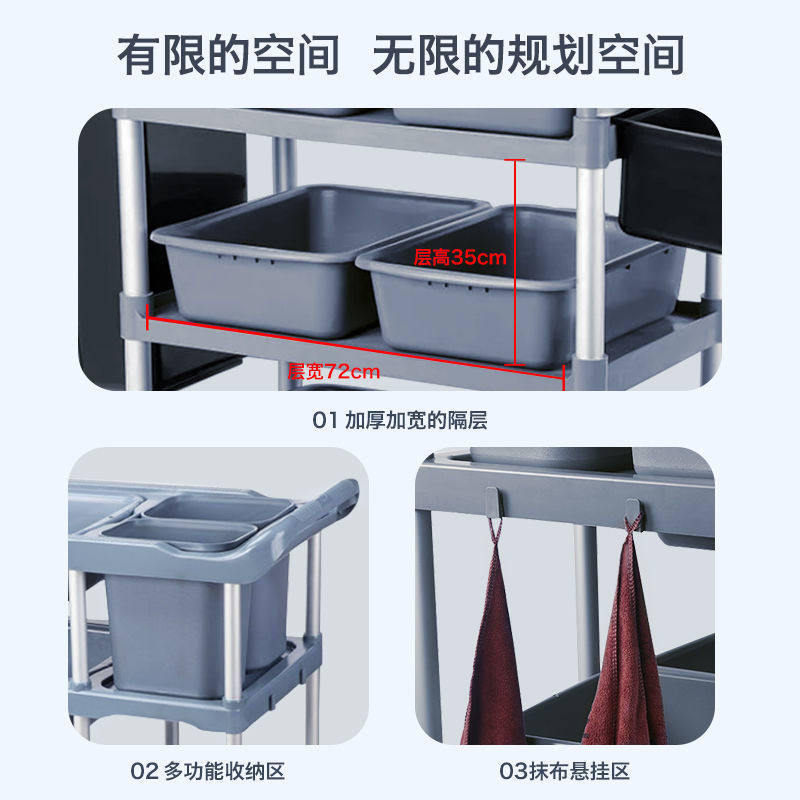 有限的空间 无限的规划空间

层高35cm

层宽72cm

01 加厚加宽的隔层

02 多功能收纳区

03抹布悬挂区