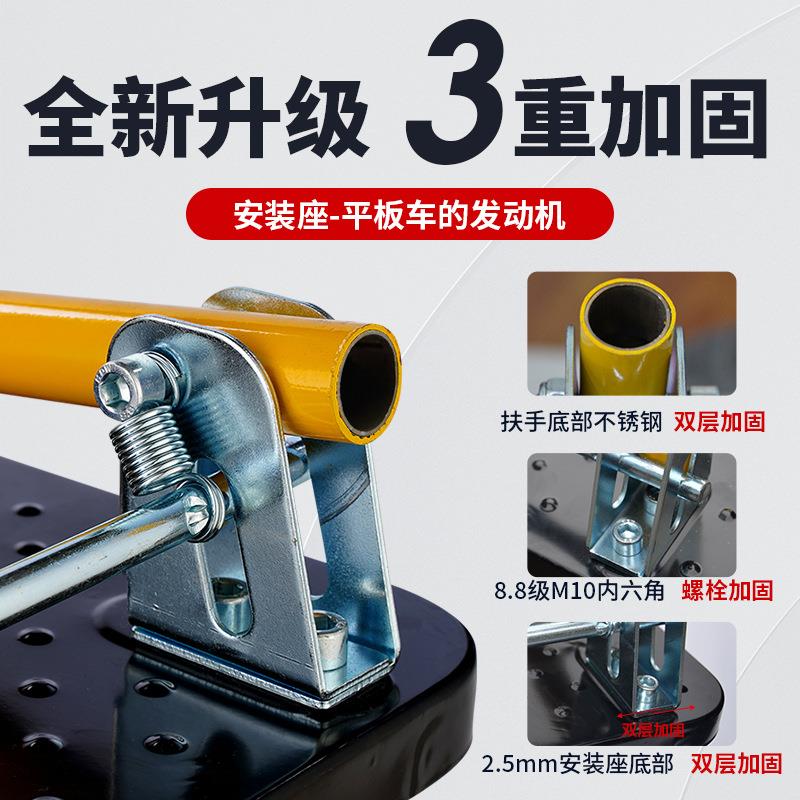 全新升级 3重加固

安装座-平板车的发动机

扶手底部不锈钢 双层加固

8.8级M10内六角 螺栓加固

双层加固

2.5mm安装座底部 双层加固