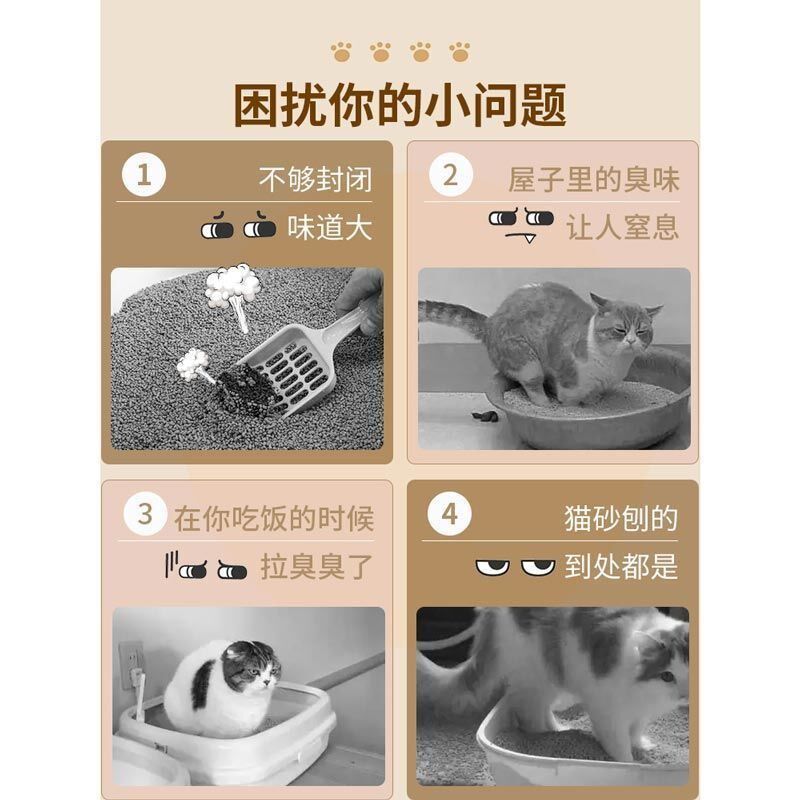 困扰你的小问题

1 不够封闭
味道大

2 屋子里的臭味
让人窒息

3 在你吃饭的时候
拉臭臭了

4 猫砂刨的
到处都是