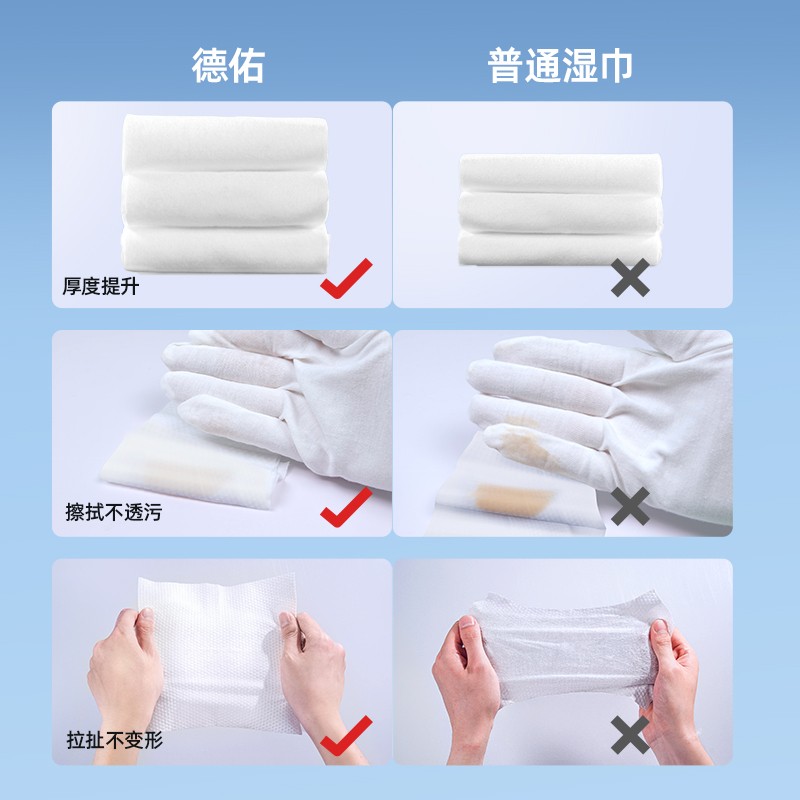 德佑

普通湿巾

厚度提升

擦拭不透污

拉扯不变形