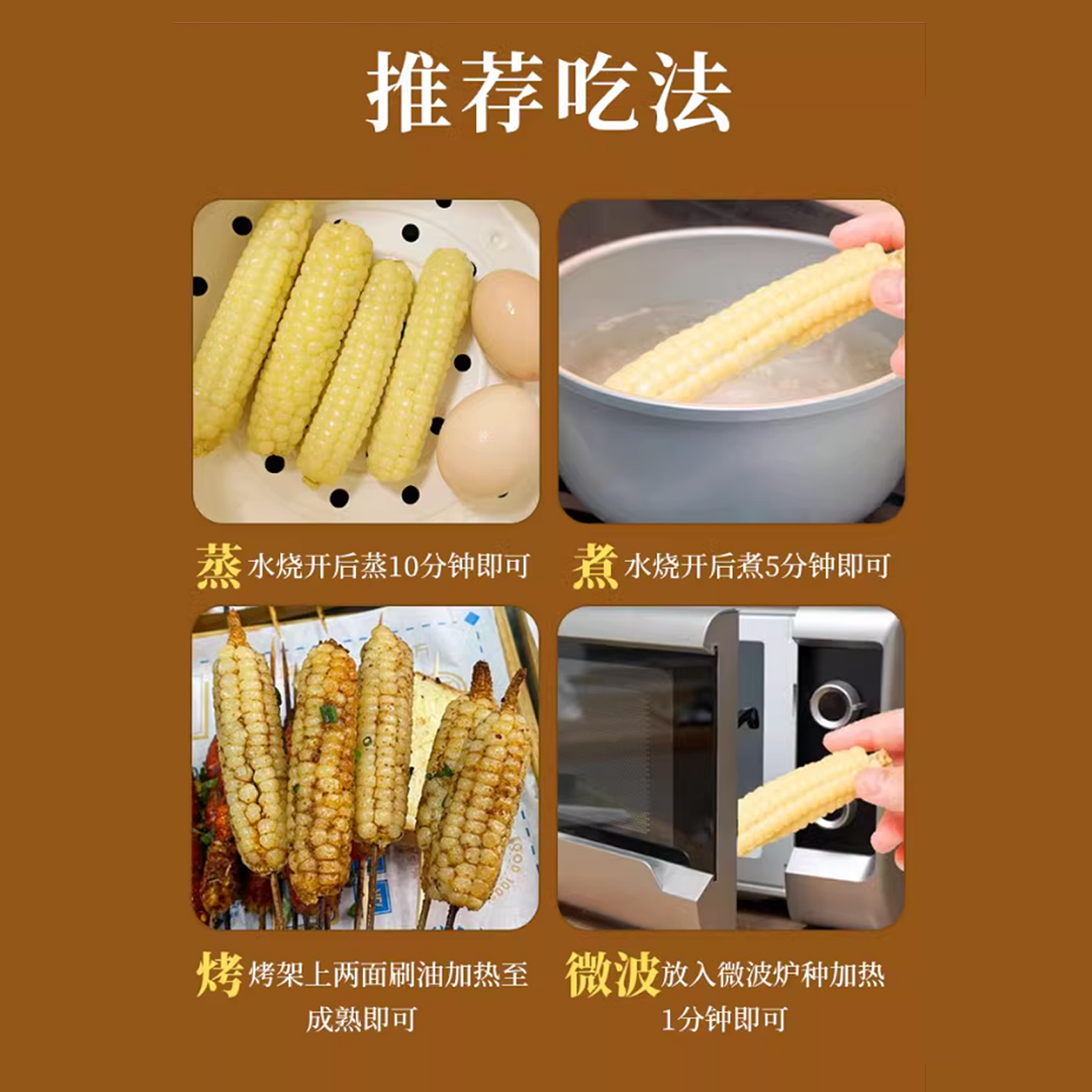 推荐吃法

蒸 水烧开后蒸10分钟即可

煮 水烧开后煮5分钟即可

烤 烤架上两面刷油加热至成熟即可

微波 放入微波炉种加热1分钟即可