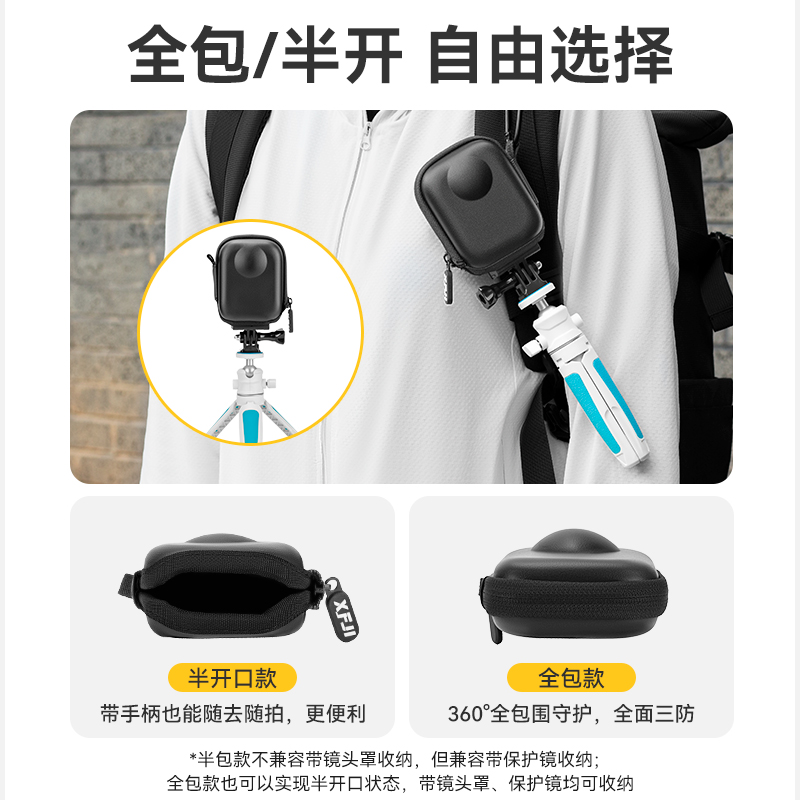 全包/半开 自由选择

XFJI

半开口款
带手柄也能随去随拍，更便利

全包款
360°全包围守护，全面三防

*半包款不兼容带镜头罩收纳，但兼容带保护镜收纳；
全包款也可以实现半开口状态，带镜头罩、保护镜均可收纳