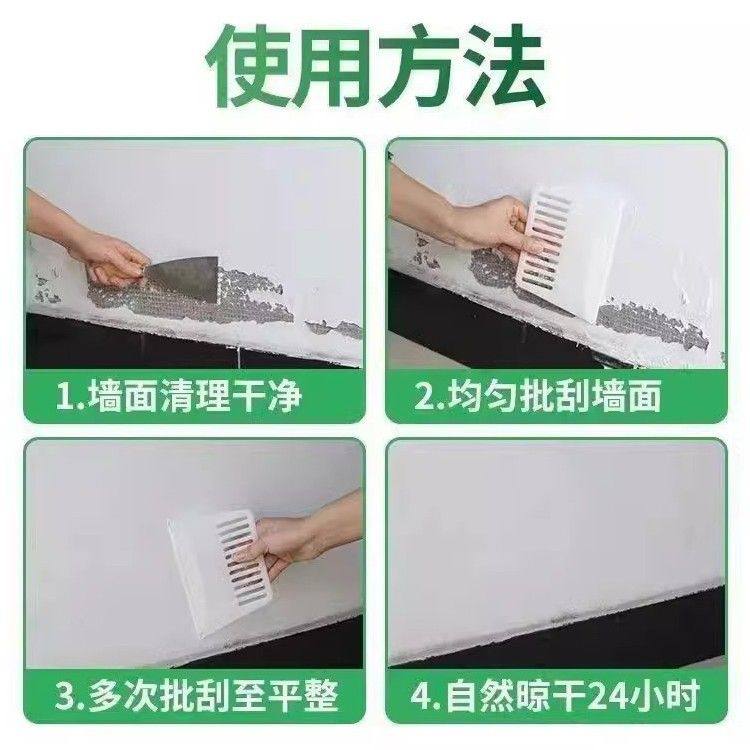 使用方法

1.墙面清理干净

2.均匀批刮墙面

3.多次批刮至平整

4.自然晾干24小时