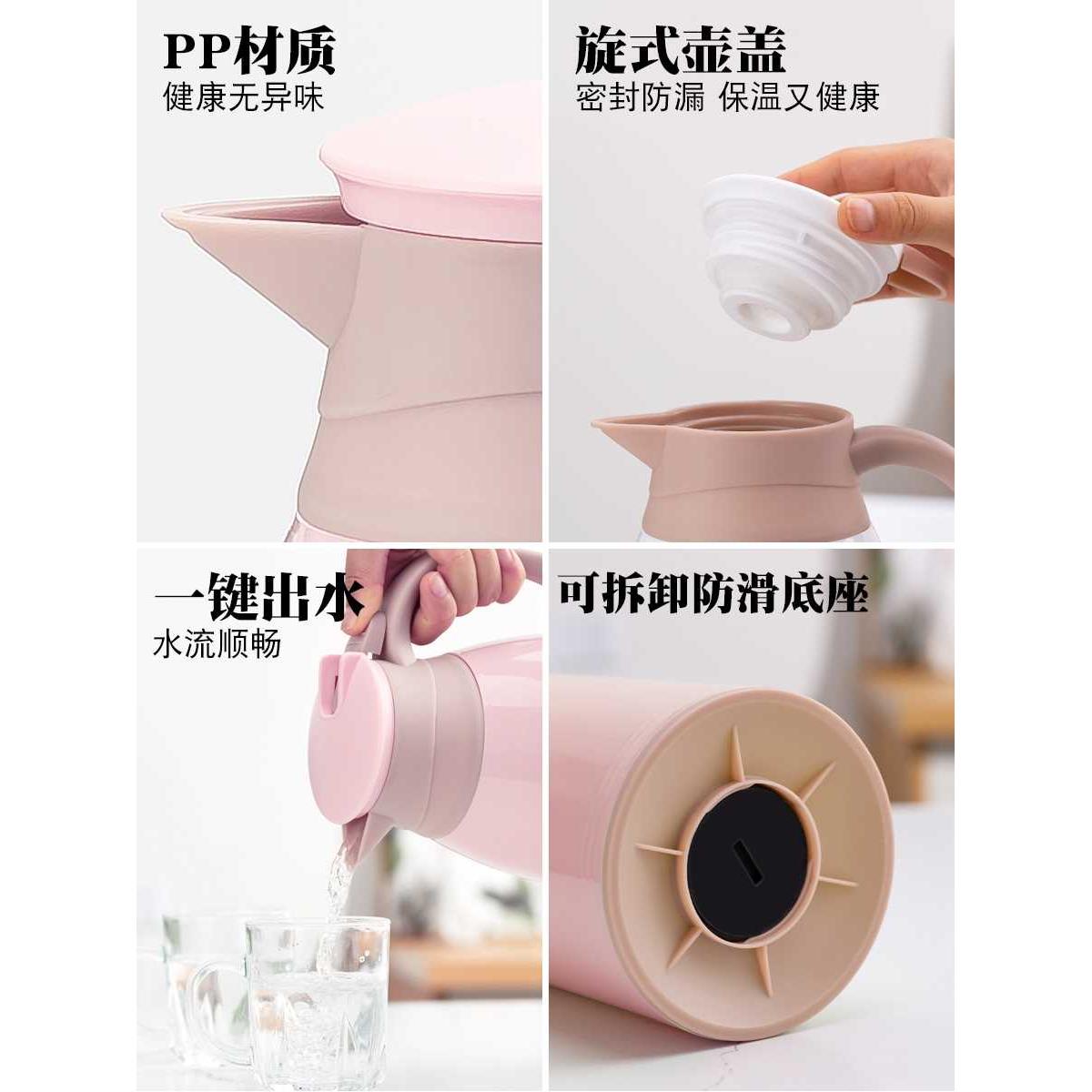 PP材质
健康无异味

旋式壶盖
密封防漏 保温又健康

一键出水
水流顺畅

可拆卸防滑底座