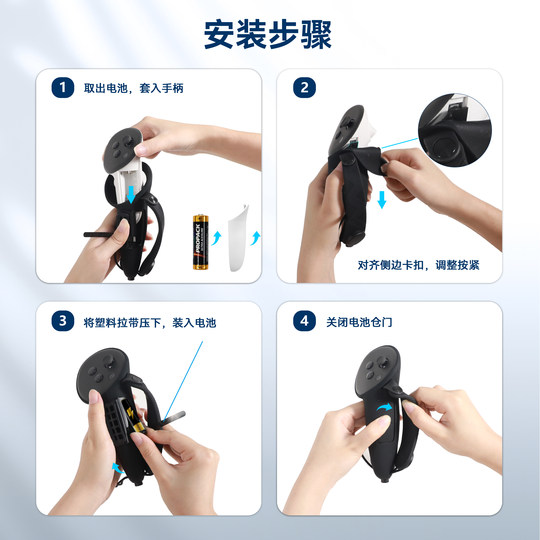 安装步骤

1 取出电池，套入手柄

PROPACK

2

对齐侧边卡扣，调整按紧

3 将塑料拉带压下，装入电池

4 关闭电池仓门