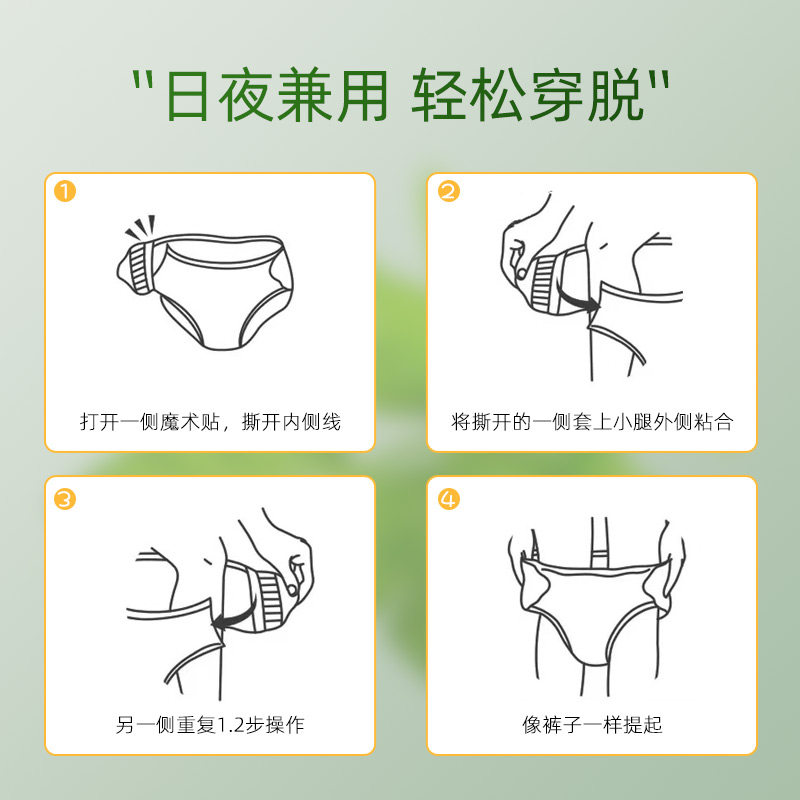 "日夜兼用 轻松穿脱"

1
打开一侧魔术贴，撕开内侧线

2
将撕开的一侧套上小腿外侧粘合

3
另一侧重复1.2步操作

4
像裤子一样提起