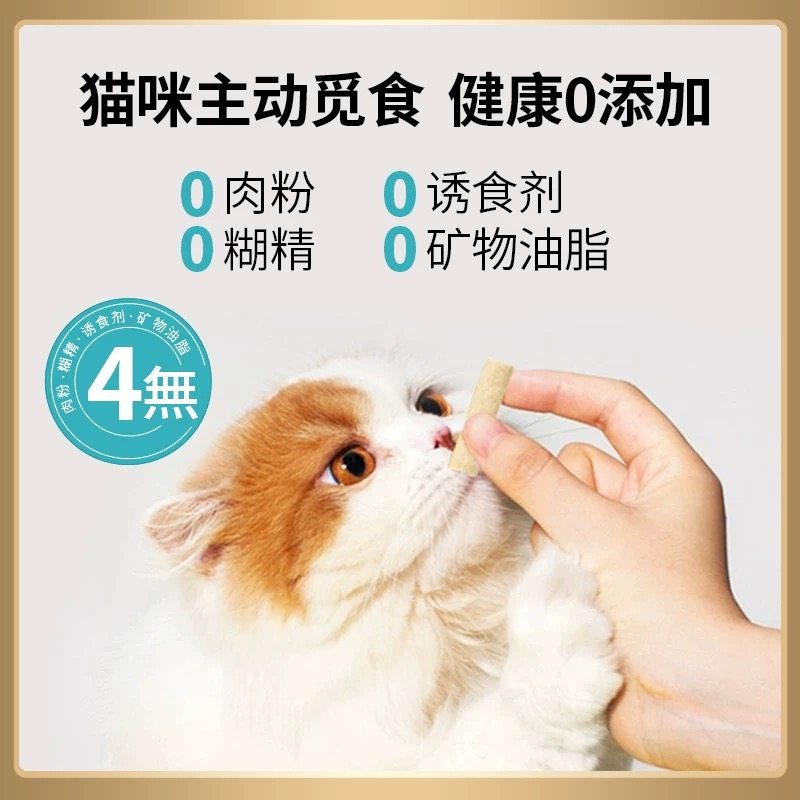 猫咪主动觅食 健康0添加

0 肉粉 0 诱食剂
0 糊精 0 矿物油脂

肉粉·糊精·诱食剂·矿物油脂
4無