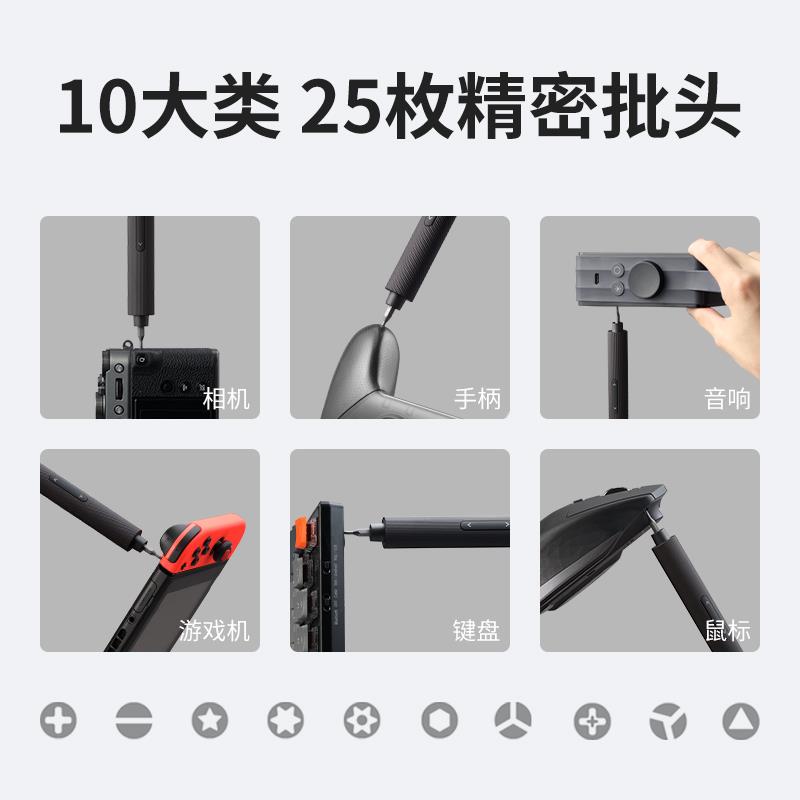 10大类 25枚精密批头

相机

手柄

音响

游戏机

键盘

鼠标