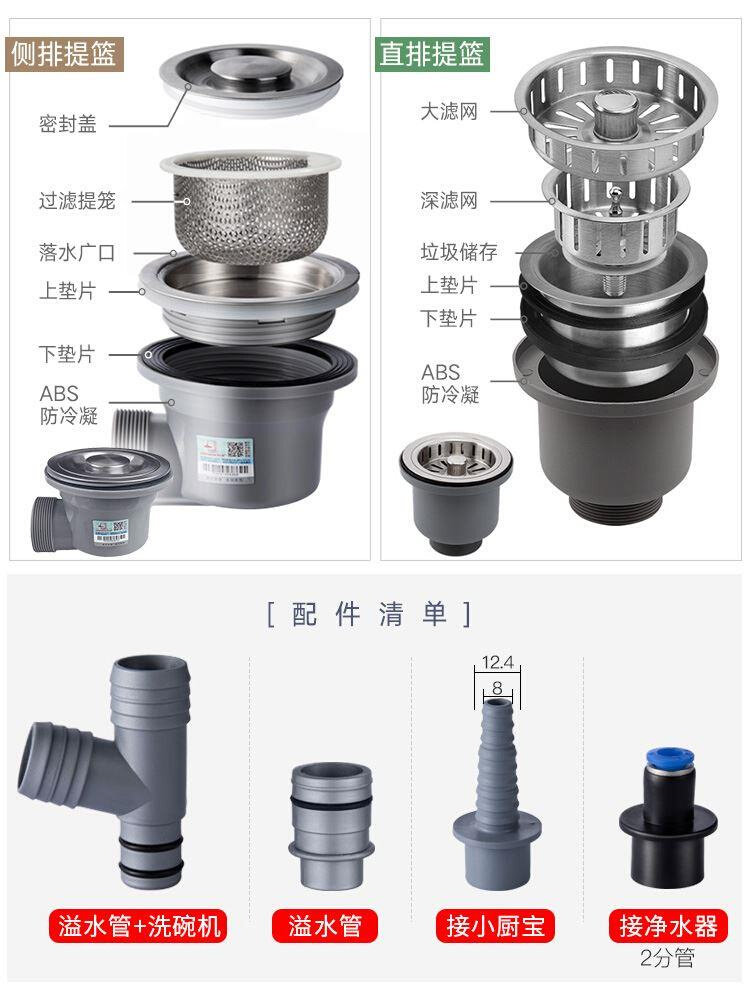 侧排提篮

密封盖

过滤提笼

落水广口

上垫片

下垫片

ABS
防冷凝

直排提篮

大滤网

深滤网

垃圾储存

上垫片

下垫片

ABS
防冷凝

[ 配 件 清 单 ]

12.4

8

溢水管+洗碗机

溢水管

接小厨宝

接净水器

2分管