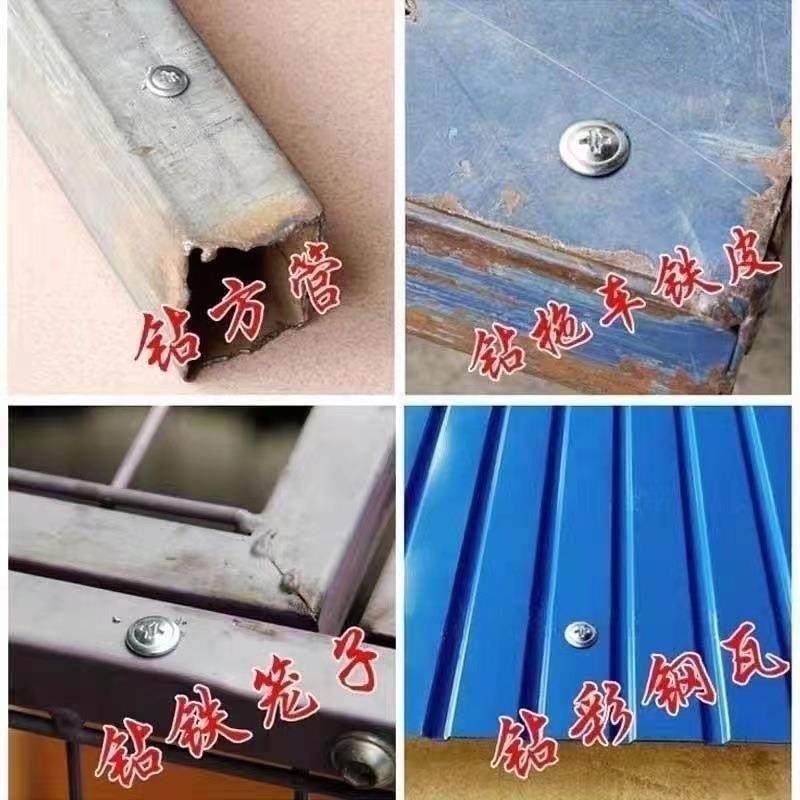 钻方管

钻拖车铁皮

钻铁笼子

钻彩钢瓦