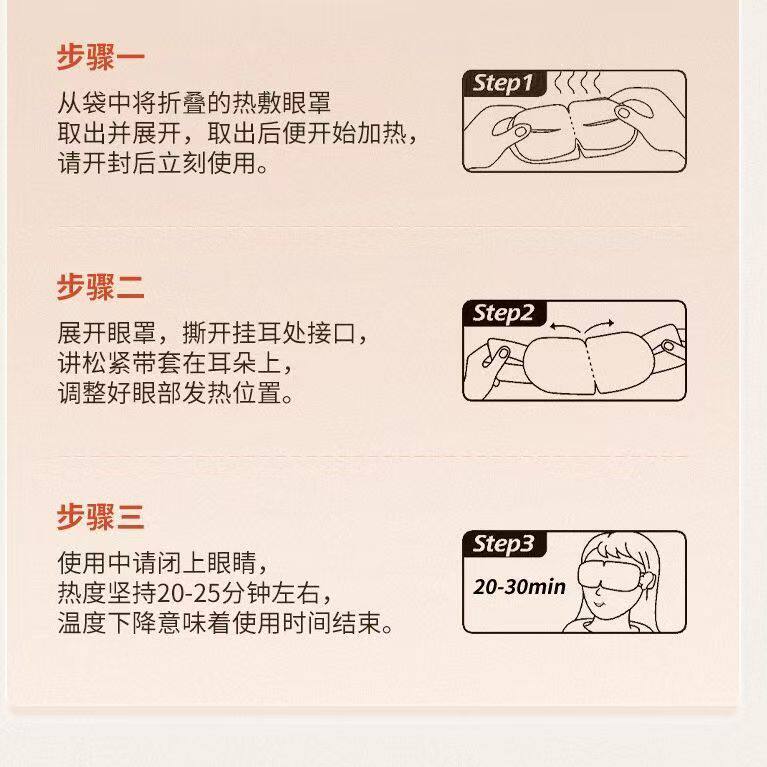 步骤一

从袋中将折叠的热敷眼罩
取出并展开，取出后便开始加热，
请开封后立刻使用。

Step1

步骤二

展开眼罩，撕开挂耳处接口，
讲松紧带套在耳朵上，
调整好眼部发热位置。

Step2

步骤三

使用中请闭上眼睛，
热度坚持20-25分钟左右，
温度下降意味着使用时间结束。

Step3

20-30min