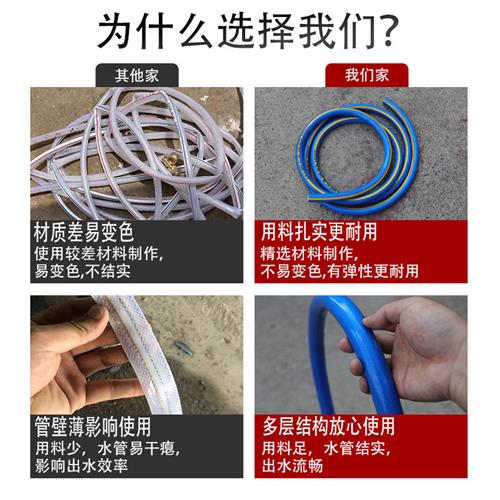 为什么选择我们?

其他家

材质差易变色
使用较差材料制作,
易变色,不结实

管壁薄影响使用
用料少，水管易干瘪,
影响出水效率

我们家

用料扎实更耐用
精选材料制作,
不易变色,有弹性更耐用

多层结构放心使用
用料足，水管结实,
出水流畅