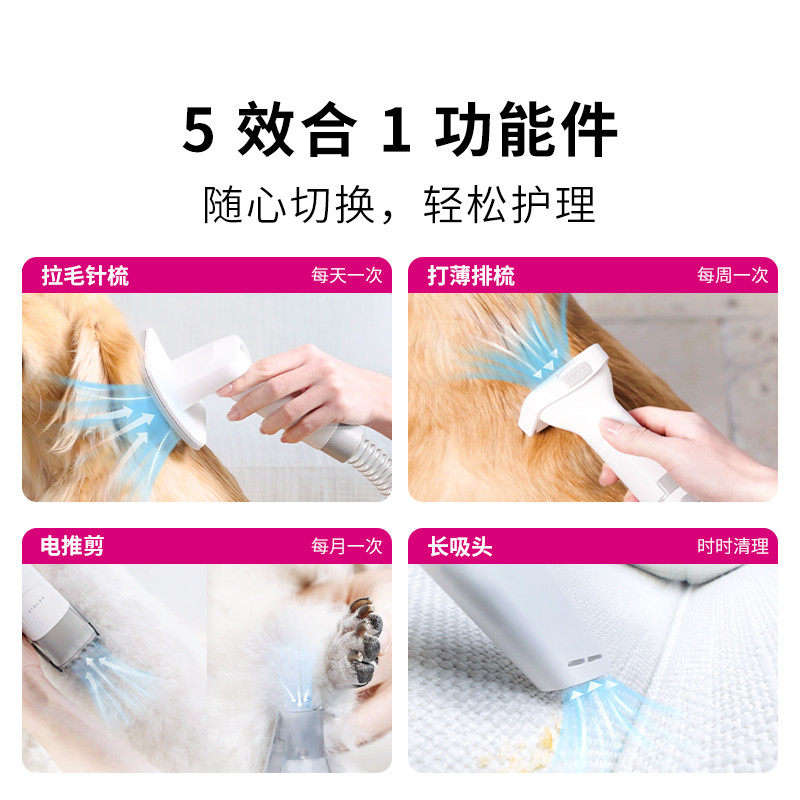 5 效合 1 功能件

随心切换，轻松护理

拉毛针梳
每天一次

打薄排梳
每周一次

电推剪
每月一次

长吸头
时时清理