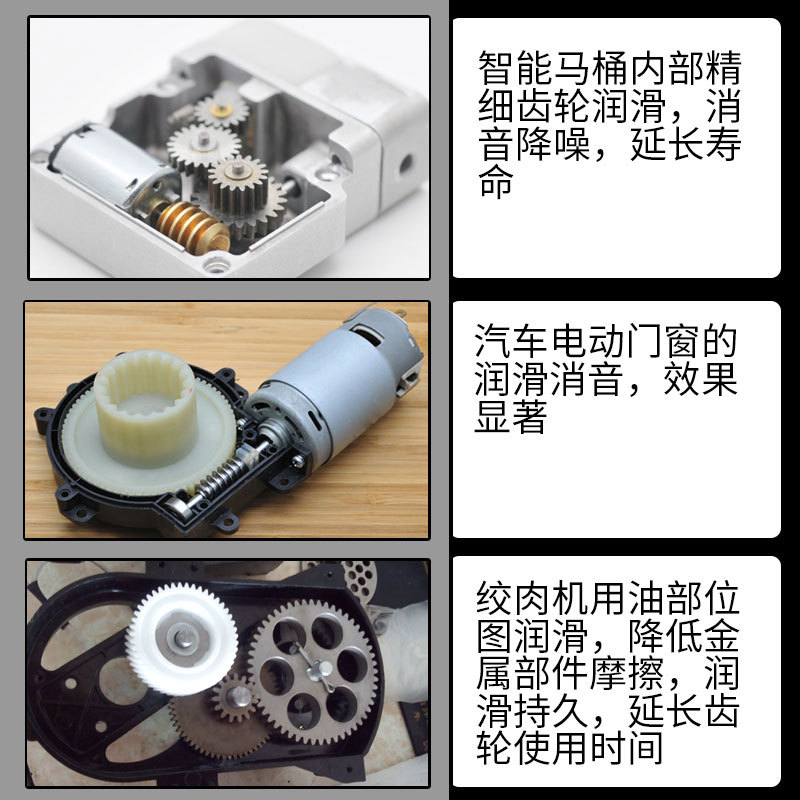 智能马桶内部精细齿轮润滑，消音降噪，延长寿命

汽车电动门窗的润滑消音，效果显著

绞肉机用油部位图润滑，降低金属部件摩擦，润滑持久，延长齿轮使用时间