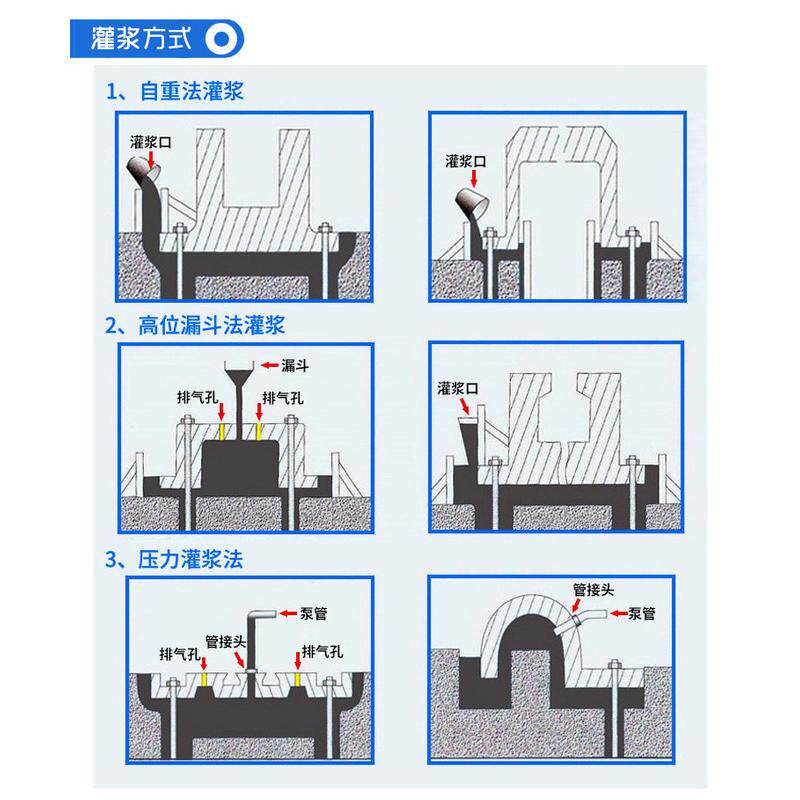 灌浆方式

1、自重法灌浆

灌浆口

灌浆口

2、高位漏斗法灌浆

漏斗

排气孔

排气孔

灌浆口

3、压力灌浆法

泵管

管接头

排气孔

排气孔

管接头

泵管