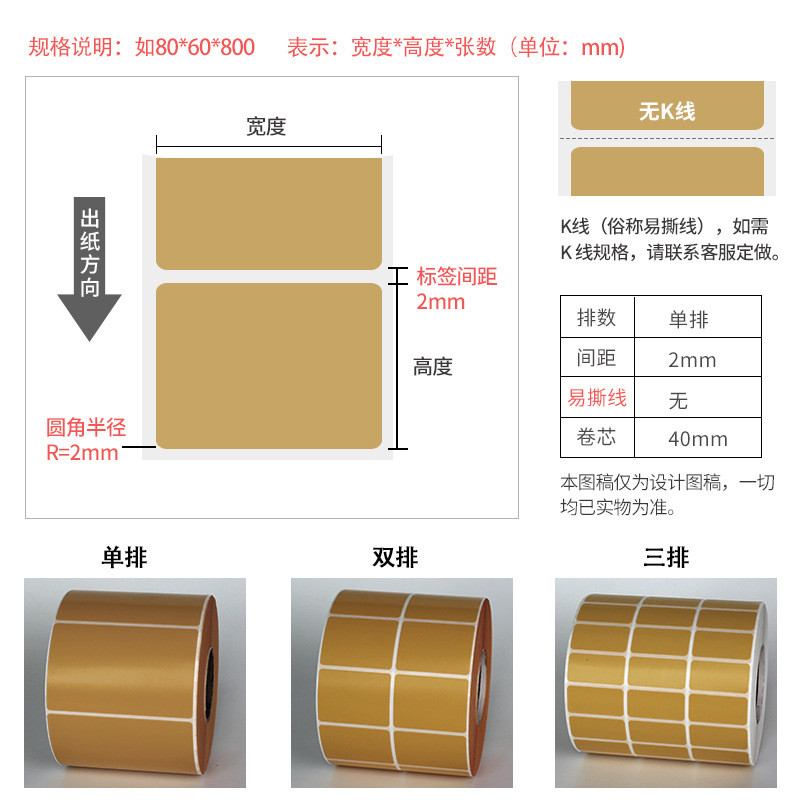 规格说明：如80*60*800　表示：宽度*高度*张数（单位：mm）

宽度

出纸方向

标签间距 2mm

高度

圆角半径 R=2mm

无K线

K线（俗称易撕线），如需K线规格，请联系客服定做。

| 排数 | 单排 |
|---|---|
| 间距 | 2mm |
| 易撕线 | 无 |
| 卷芯 | 40mm |

本图稿仅为设计图稿，一切均已实物为准。

单排

双排

三排