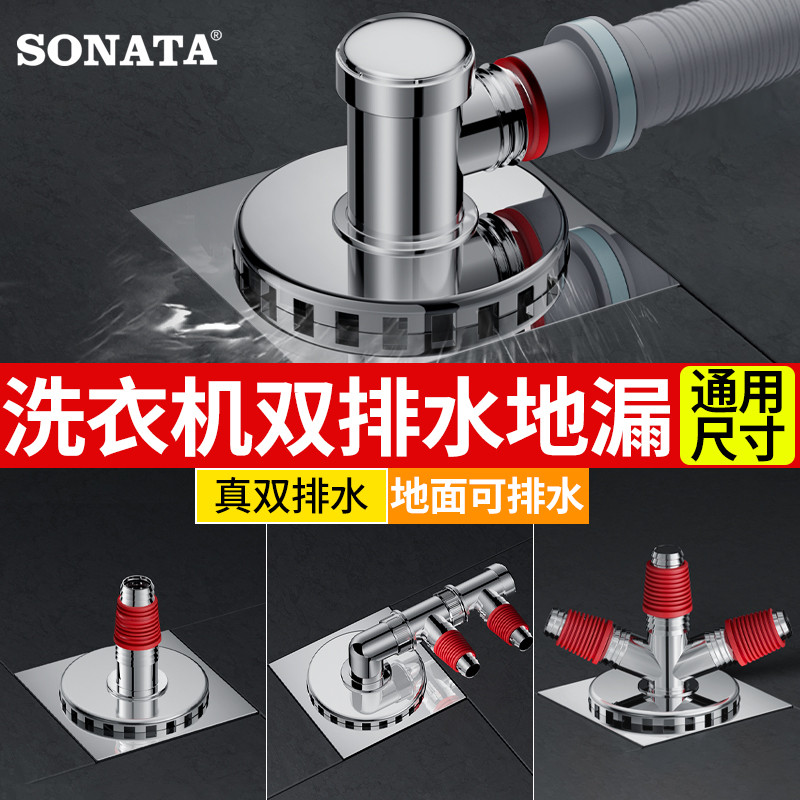 SONATA®

洗衣机双排水地漏

通用尺寸

真双排水

地面可排水