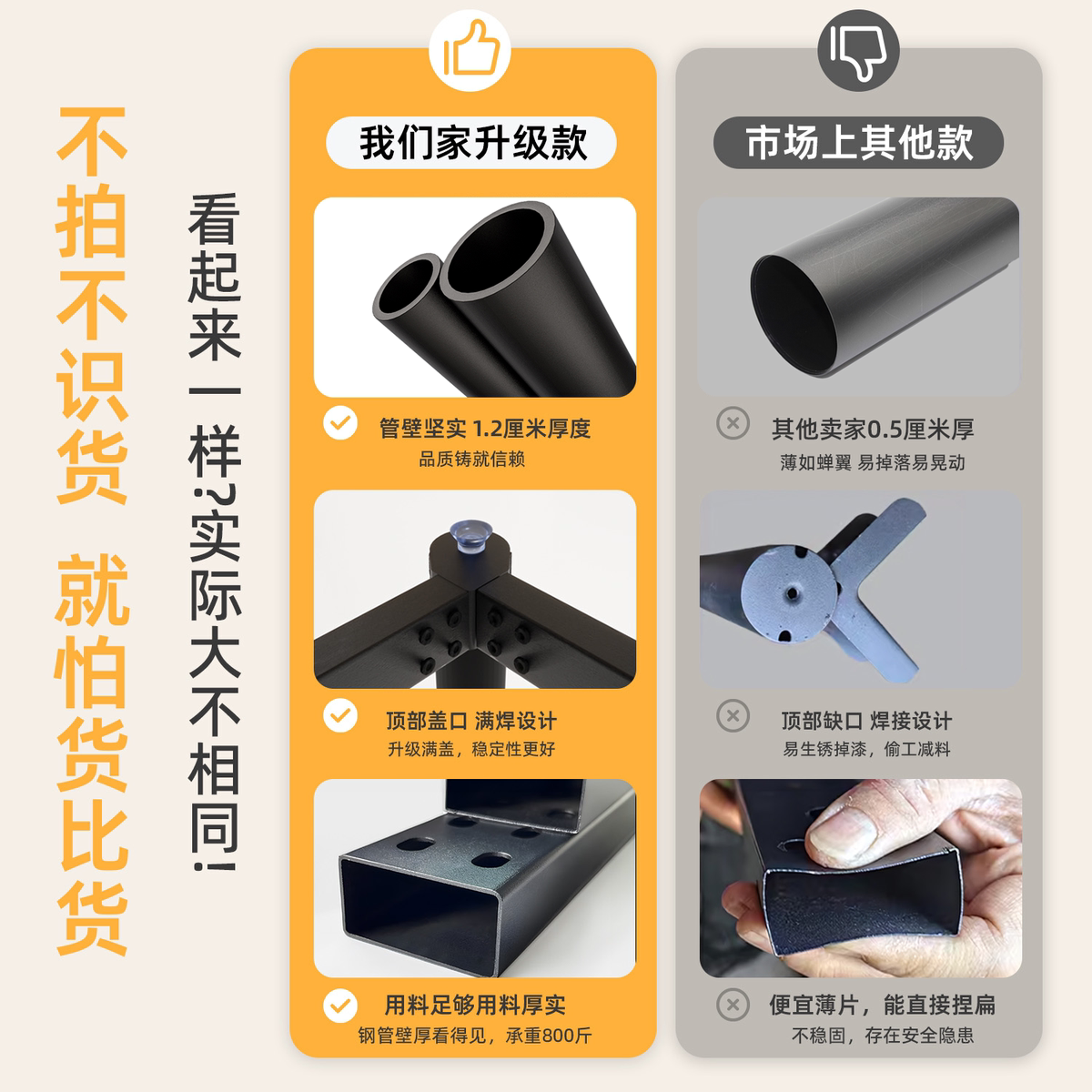 不拍不识货 就怕货比货

看起来一样?实际大不相同!

我们家升级款

管壁坚实 1.2厘米厚度
品质铸就信赖

顶部盖口 满焊设计
升级满盖，稳定性更好

用料足够用料厚实
钢管壁厚看得见，承重800斤

市场上其他款

其他卖家0.5厘米厚
薄如蝉翼 易掉落易晃动

顶部缺口 焊接设计
易生锈掉漆，偷工减料

便宜薄片，能直接捏扁
不稳固，存在安全隐患