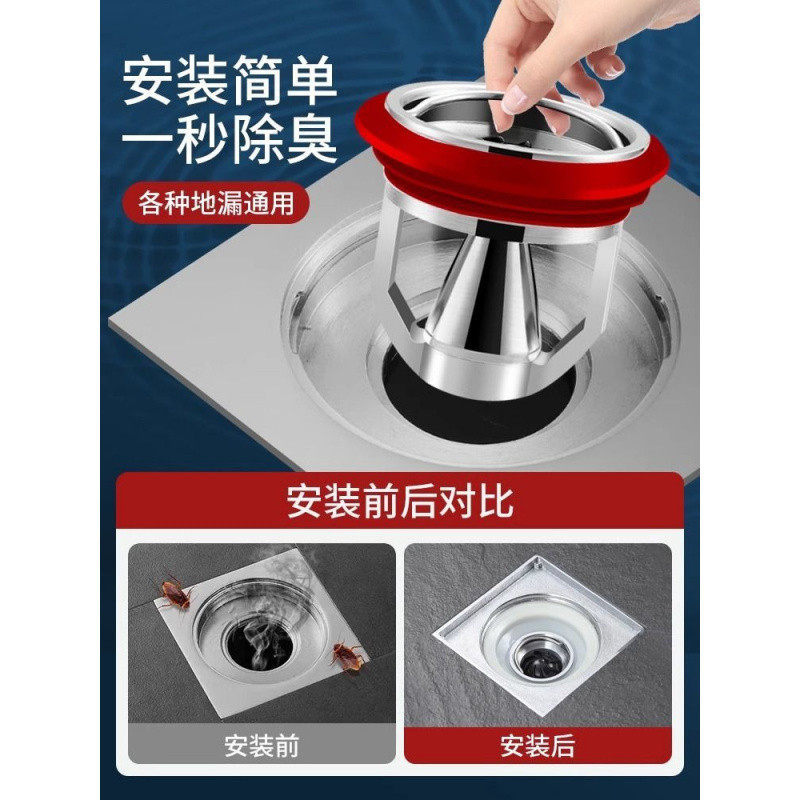 安装简单
一秒除臭

各种地漏通用

安装前后对比

安装前

安装后