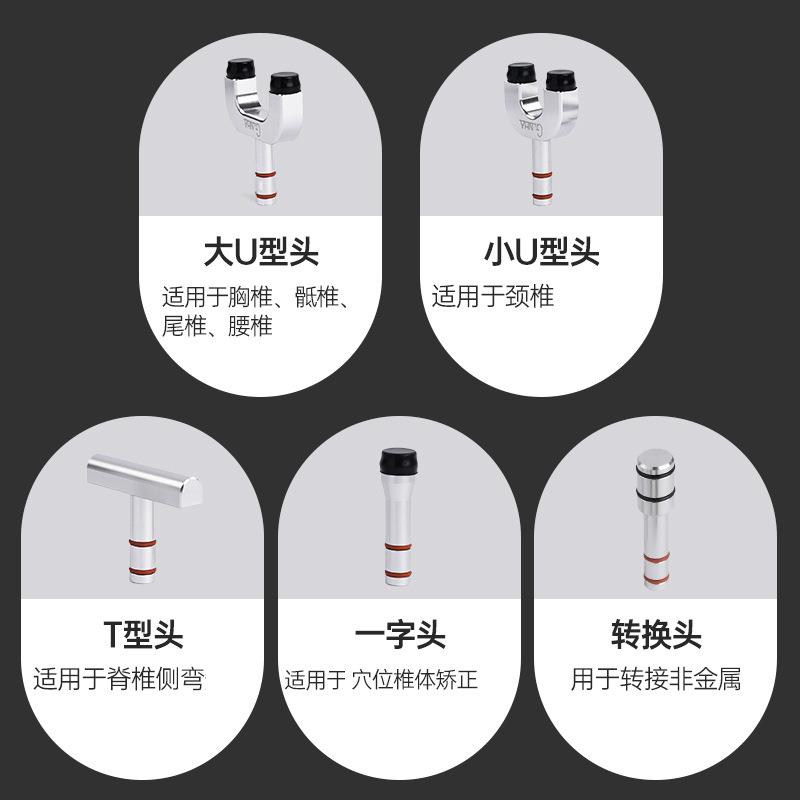 大U型头

适用于胸椎、骶椎、尾椎、腰椎

小U型头

适用于颈椎

T型头

适用于脊椎侧弯

一字头

适用于 穴位椎体矫正

转换头

用于转接非金属