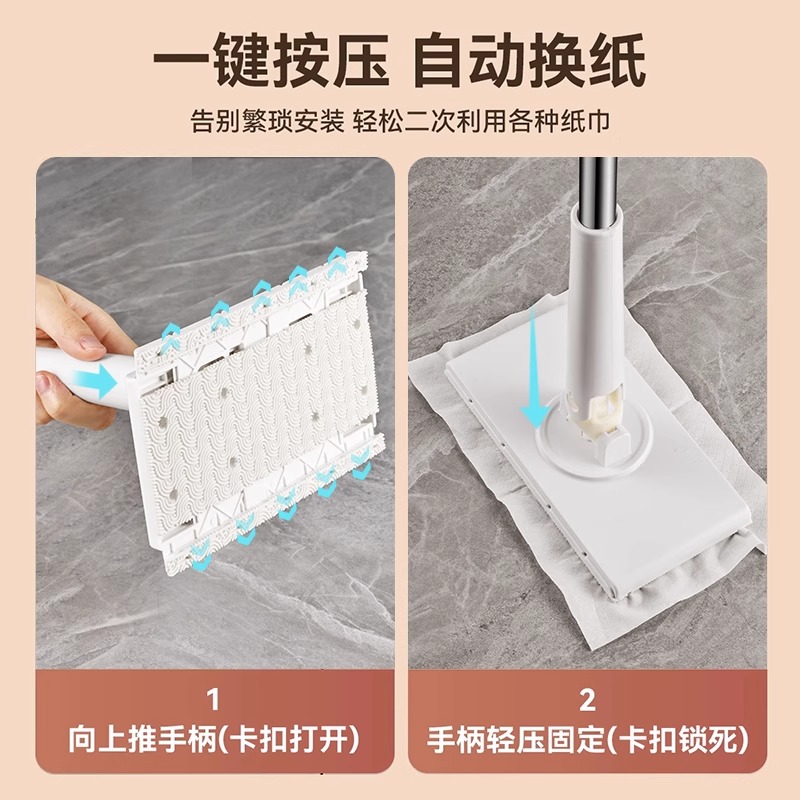 一键按压 自动换纸

告别繁琐安装 轻松二次利用各种纸巾

1
向上推手柄(卡扣打开)

2
手柄轻压固定(卡扣锁死)