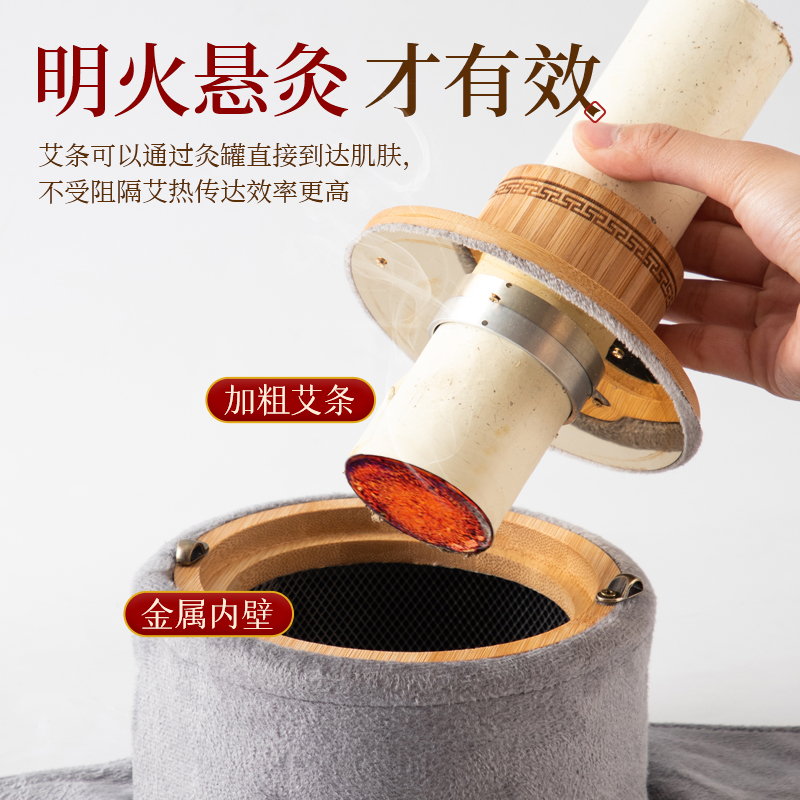 明火悬灸 才有效

艾条可以通过灸罐直接到达肌肤,
不受阻隔艾热传达效率更高

加粗艾条

金属内壁