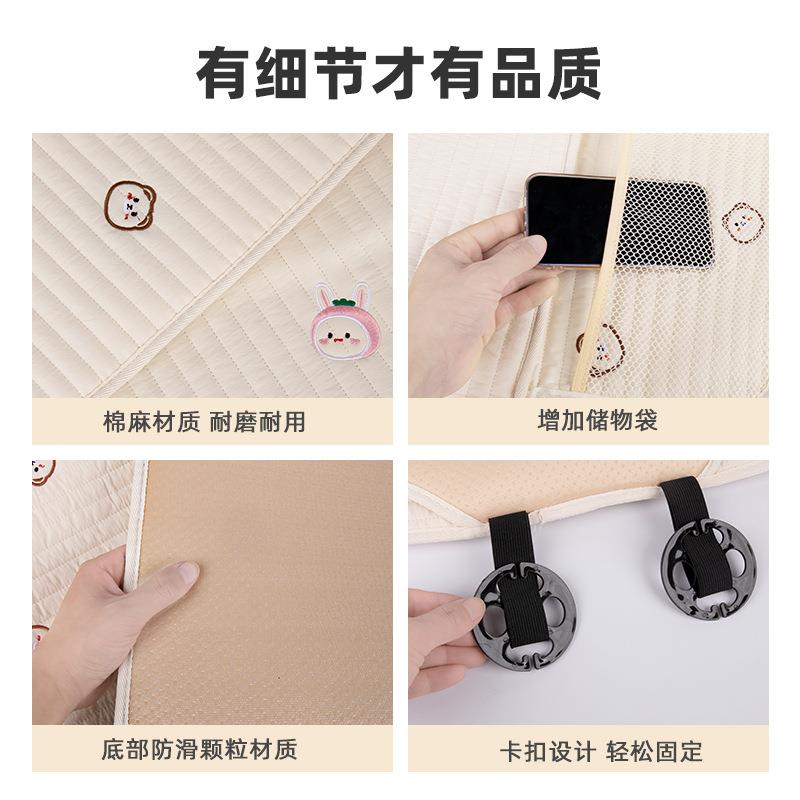 有细节才有品质

棉麻材质 耐磨耐用

增加储物袋

底部防滑颗粒材质

卡扣设计 轻松固定