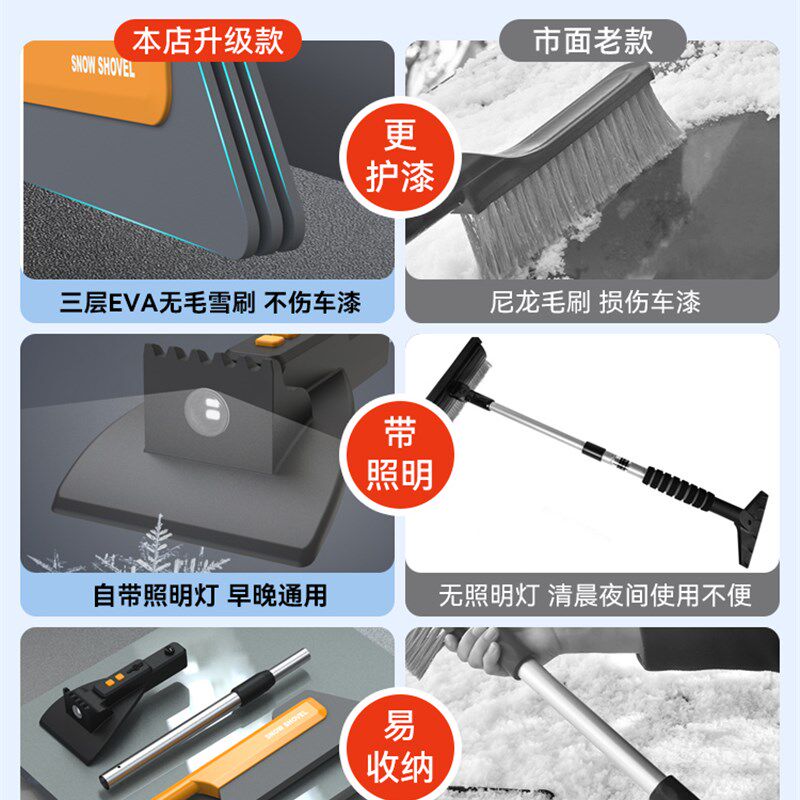 本店升级款

市面老款

SNOW SHOVEL

更护漆

三层EVA无毛雪刷 不伤车漆

尼龙毛刷 损伤车漆

带照明

自带照明灯 早晚通用

无照明灯 清晨夜间使用不便

SNOW SHOVEL

易收纳