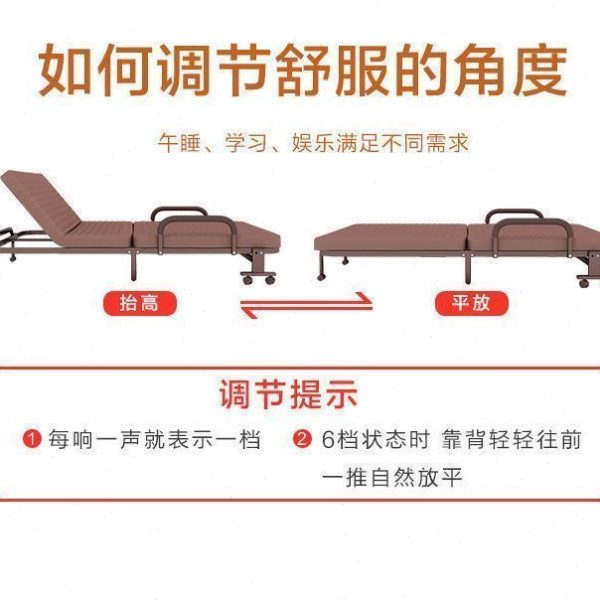 如何调节舒服的角度

午睡、学习、娱乐满足不同需求

抬高

平放

调节提示

1 每响一声就表示一档

2 6档状态时 靠背轻轻往前一推自然放平