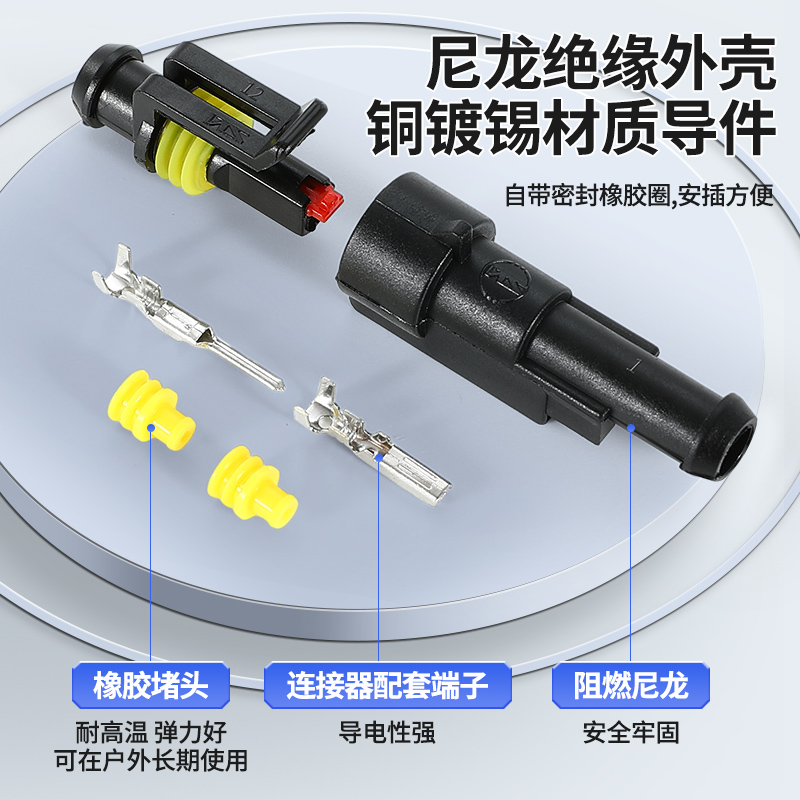 尼龙绝缘外壳
铜镀锡材质导件

自带密封橡胶圈,安插方便

12

1

橡胶堵头
耐高温 弹力好
可在户外长期使用

连接器配套端子
导电性强

阻燃尼龙
安全牢固