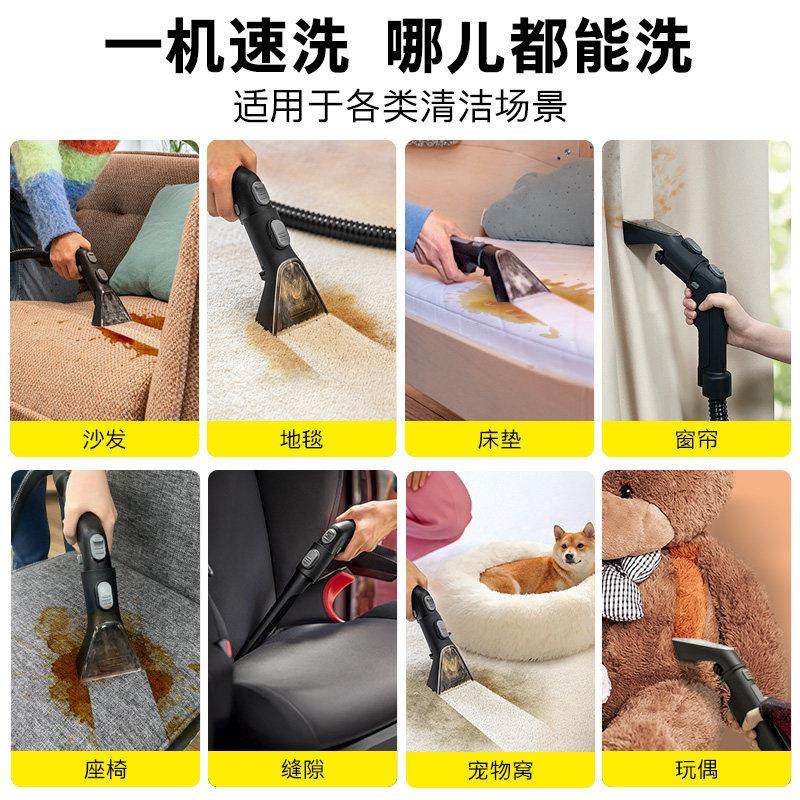 一机速洗 哪儿都能洗

适用于各类清洁场景

沙发

地毯

床垫

窗帘

座椅

缝隙

宠物窝

玩偶