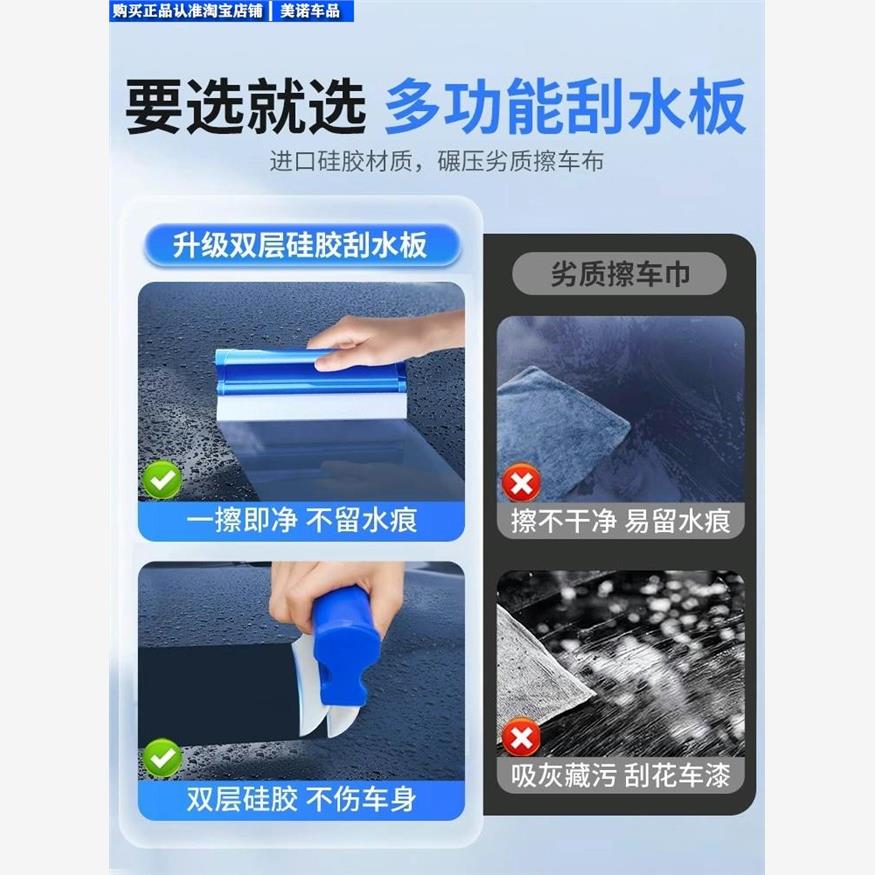 购买正品认准淘宝店铺 | 美诺车品

要选就选 多功能刮水板

进口硅胶材质，碾压劣质擦车布

升级双层硅胶刮水板

一擦即净 不留水痕

双层硅胶 不伤车身

劣质擦车巾

擦不干净 易留水痕

吸灰藏污 刮花车漆