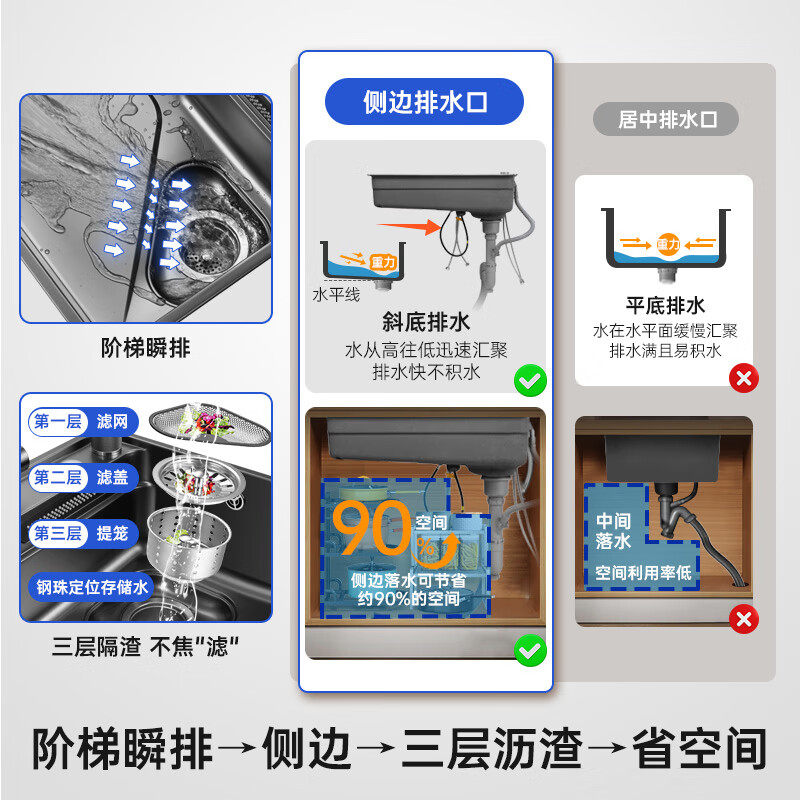 阶梯瞬排

第一层 滤网
第二层 滤盖
第三层 提笼
钢珠定位存储水

三层隔渣 不焦"滤"

侧边排水口

重力
水平线
斜底排水
水从高往低迅速汇聚
排水快不积水

90% 空间
侧边落水可节省约90%的空间

居中排水口

重力
平底排水
水在水平面缓慢汇聚
排水满且易积水

中间落水
空间利用率低

阶梯瞬排→侧边→三层沥渣→省空间