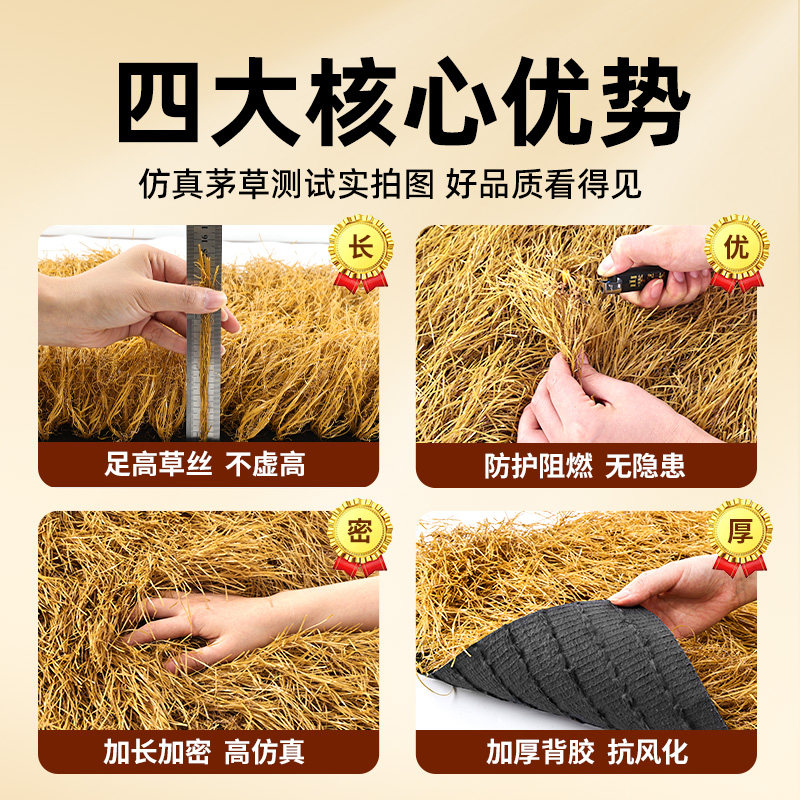 四大核心优势

仿真茅草测试实拍图 好品质看得见

长

足高草丝 不虚高

优

防护阻燃 无隐患

密

加长加密 高仿真

厚

加厚背胶 抗风化