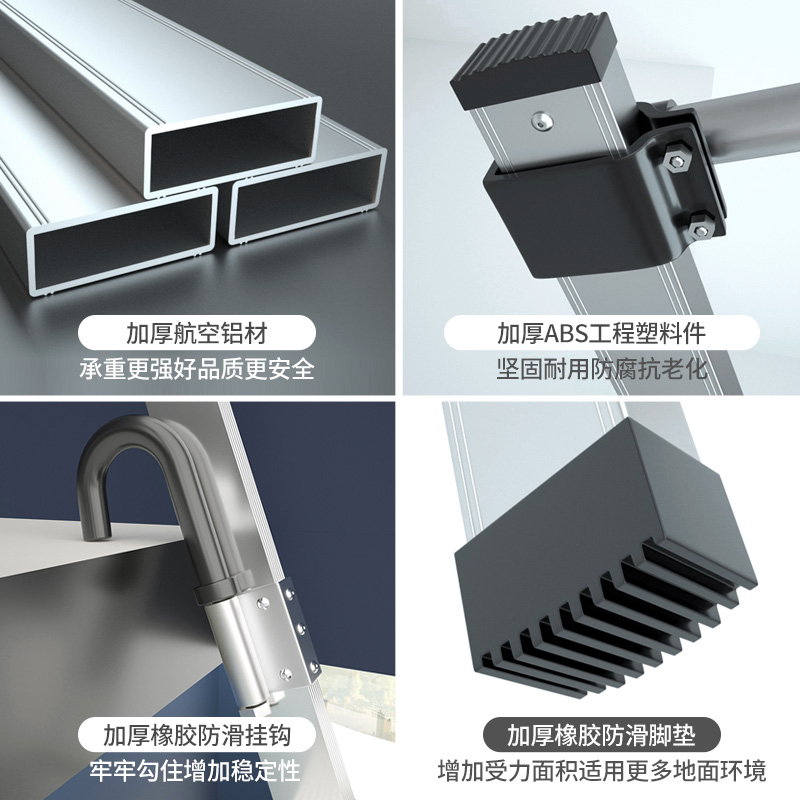 加厚航空铝材
承重更强好品质更安全

加厚ABS工程塑料件
坚固耐用防腐抗老化

加厚橡胶防滑挂钩
牢牢勾住增加稳定性

加厚橡胶防滑脚垫
增加受力面积适用更多地面环境