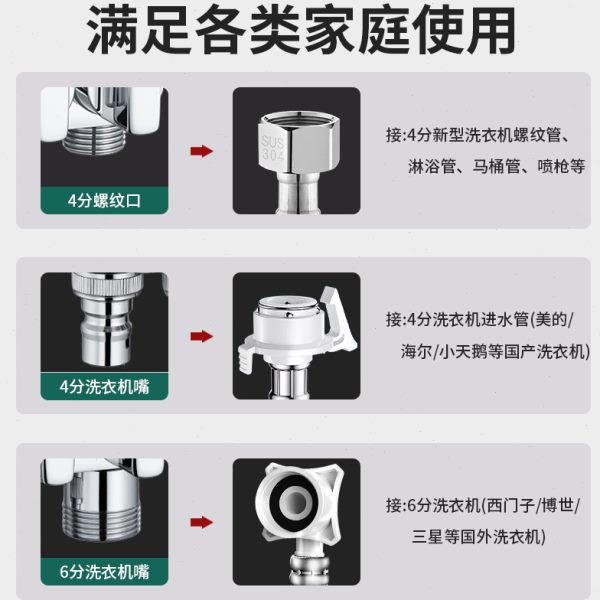 满足各类家庭使用

4分螺纹口

SUS 304

接:4分新型洗衣机螺纹管、淋浴管、马桶管、喷枪等

4分洗衣机嘴

接:4分洗衣机进水管(美的/海尔/小天鹅等国产洗衣机)

6分洗衣机嘴

接:6分洗衣机(西门子/博世/三星等国外洗衣机)