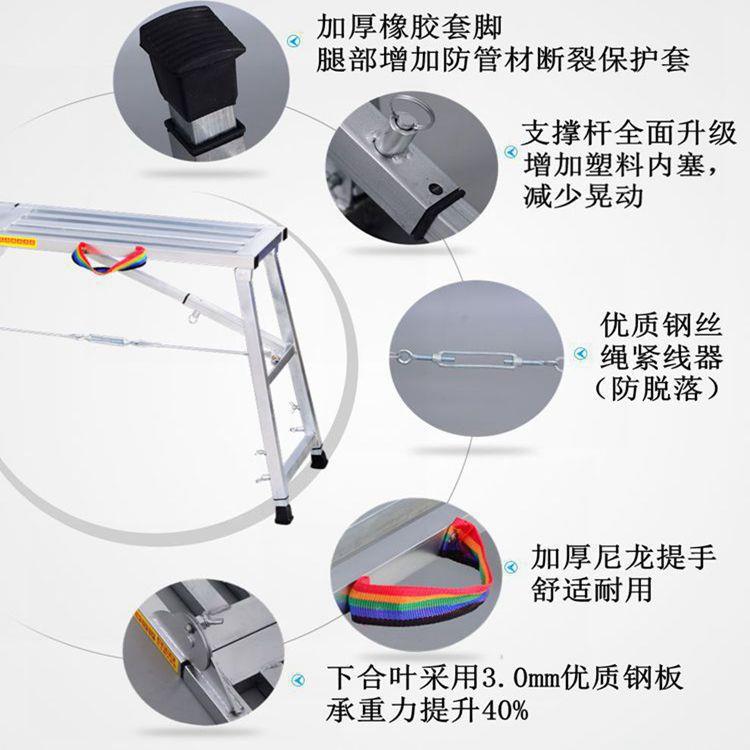 加厚橡胶套脚
腿部增加防管材断裂保护套

支撑杆全面升级
增加塑料内塞，
减少晃动

优质钢丝
绳紧线器
（防脱落）

加厚尼龙提手
舒适耐用

下合叶采用3.0mm优质钢板
承重力提升40%