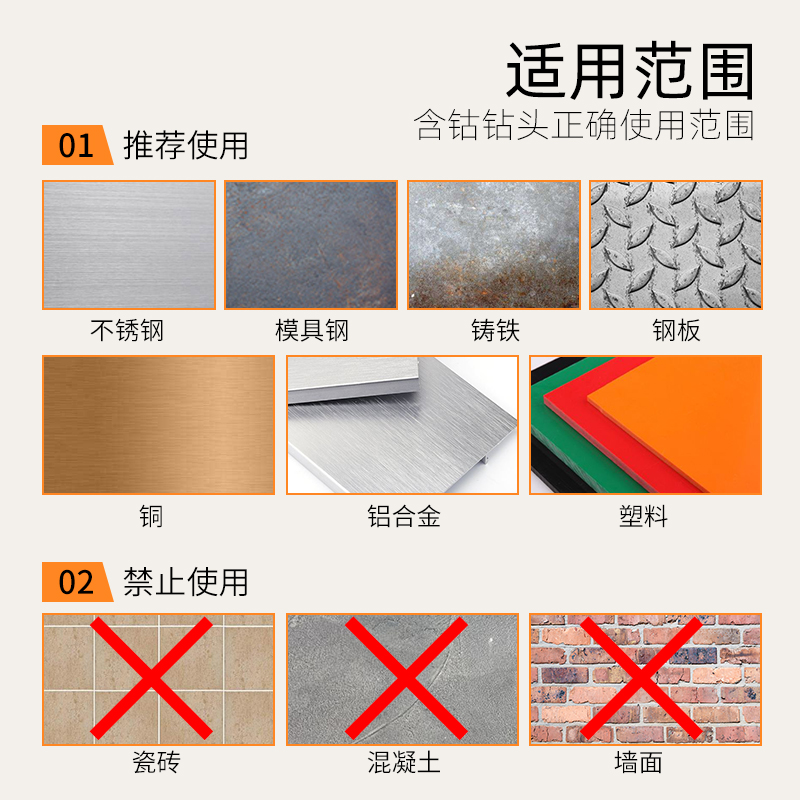 适用范围
含钴钻头正确使用范围

01 推荐使用

不锈钢
模具钢
铸铁
钢板
铜
铝合金
塑料

02 禁止使用

瓷砖
混凝土
墙面