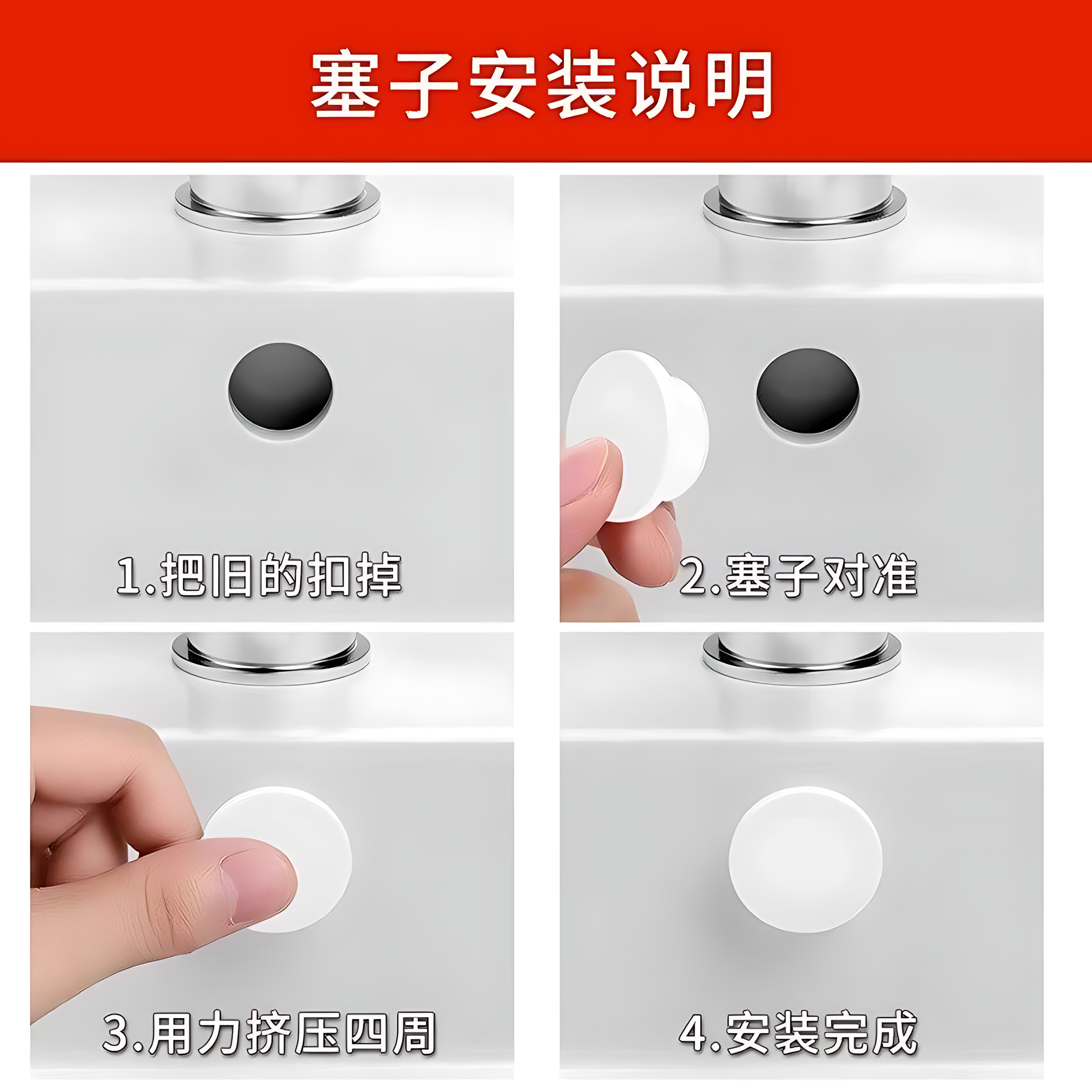 塞子安装说明

1.把旧的扣掉

2.塞子对准

3.用力挤压四周

4.安装完成