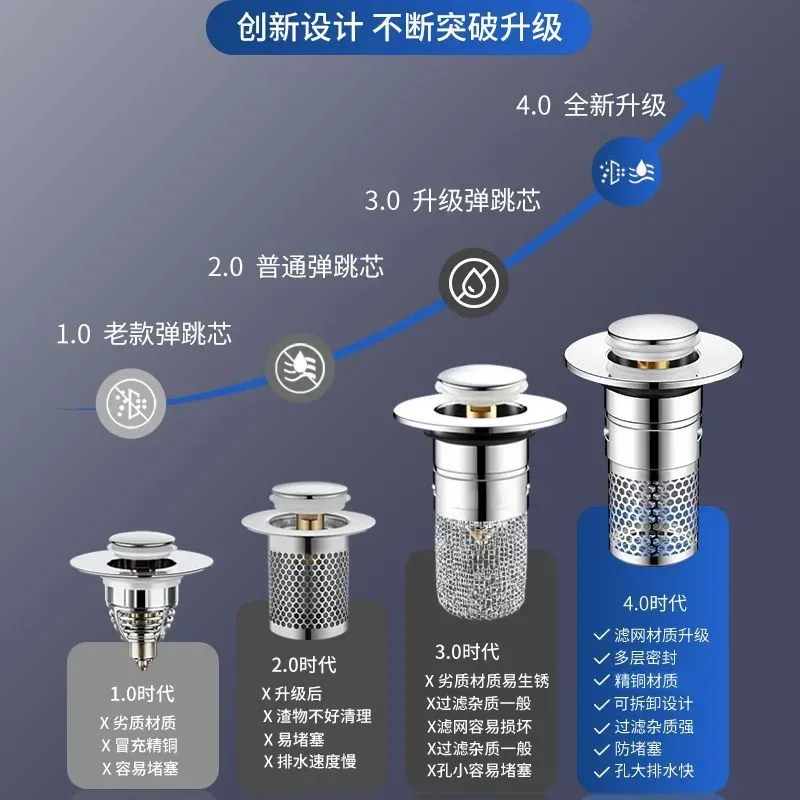 创新设计 不断突破升级

4.0 全新升级

3.0 升级弹跳芯

2.0 普通弹跳芯

1.0 老款弹跳芯

1.0时代
X 劣质材质
X 冒充精铜
X 容易堵塞

2.0时代
X 升级后
X 渣物不好清理
X 易堵塞
X 排水速度慢

3.0时代
X 劣质材质易生锈
X过滤杂质一般
X滤网容易损坏
X过滤杂质一般
X孔小容易堵塞

4.0时代
✓ 滤网材质升级
✓ 多层密封
✓ 精铜材质
✓ 可拆卸设计
✓ 过滤杂质强
✓ 防堵塞
✓ 孔大排水快