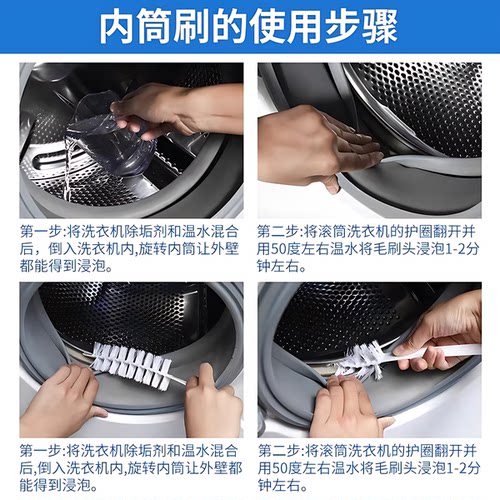 内筒刷的使用步骤

第一步:将洗衣机除垢剂和温水混合后，倒入洗衣机内,旋转内筒让外壁都能得到浸泡。

第二步:将滚筒洗衣机的护圈翻开并用50度左右温水将毛刷头浸泡1-2分钟左右。

第一步:将洗衣机除垢剂和温水混合后,倒入洗衣机内,旋转内筒让外壁都能得到浸泡。

第二步:将滚筒洗衣机的护圈翻开并用50度左右温水将毛刷头浸泡1-2分钟左右。